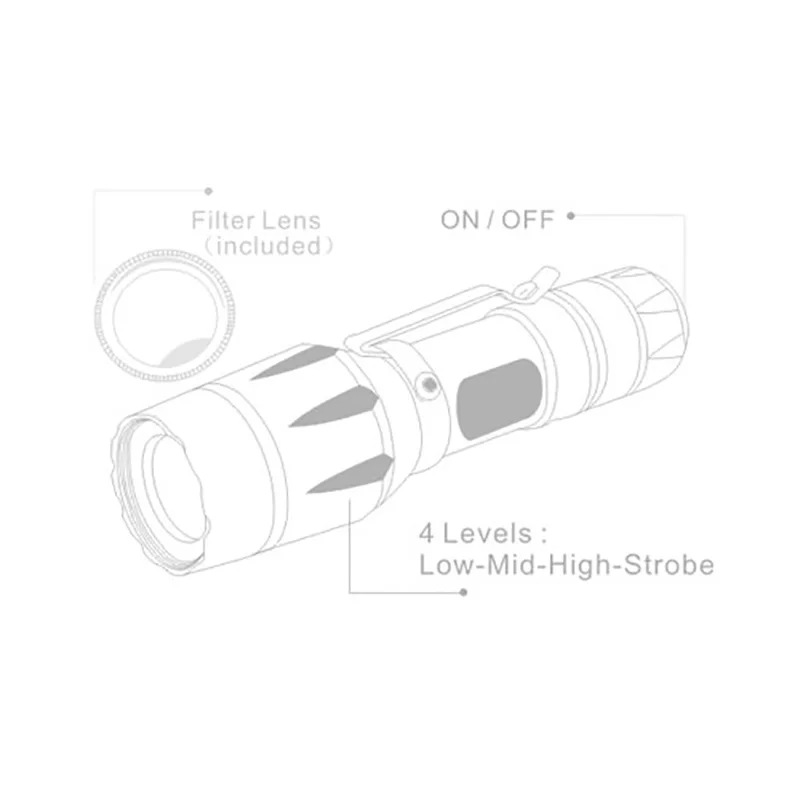 Filter Lens
（included）

ON / OFF

4 Levels :
Low-Mid-High-Strobe