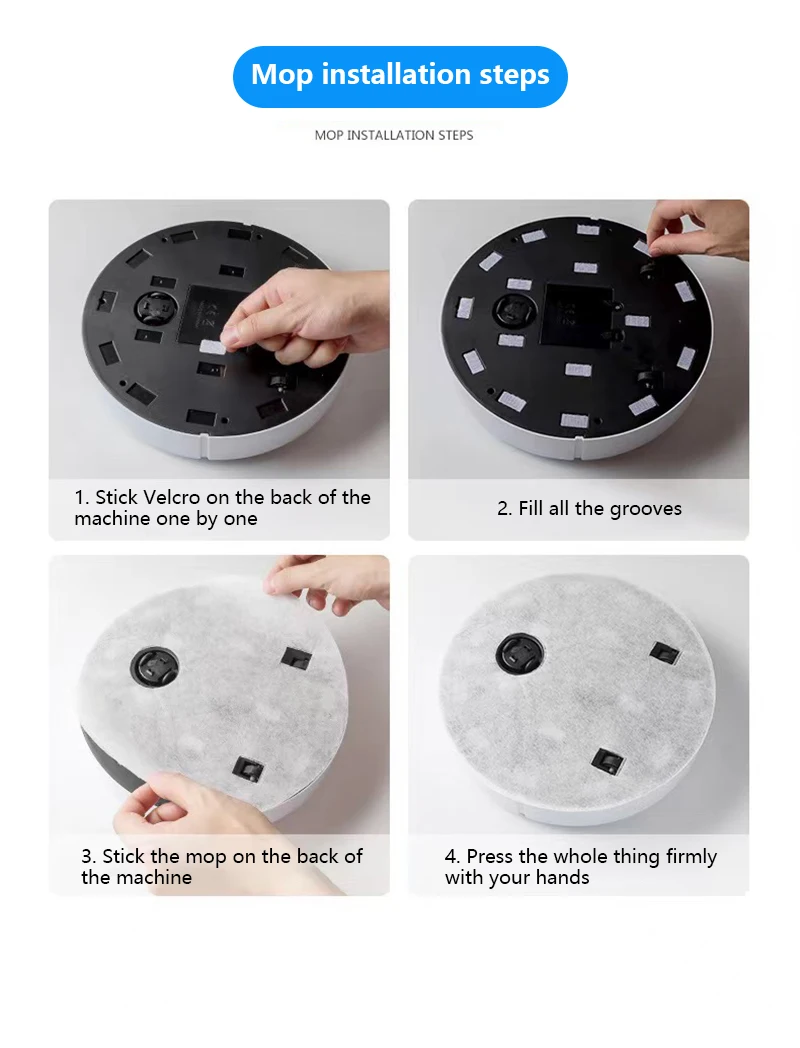 Mop installation steps

MOP INSTALLATION STEPS

1. Stick Velcro on the back of the machine one by one

2. Fill all the grooves

3. Stick the mop on the back of the machine

4. Press the whole thing firmly with your hands