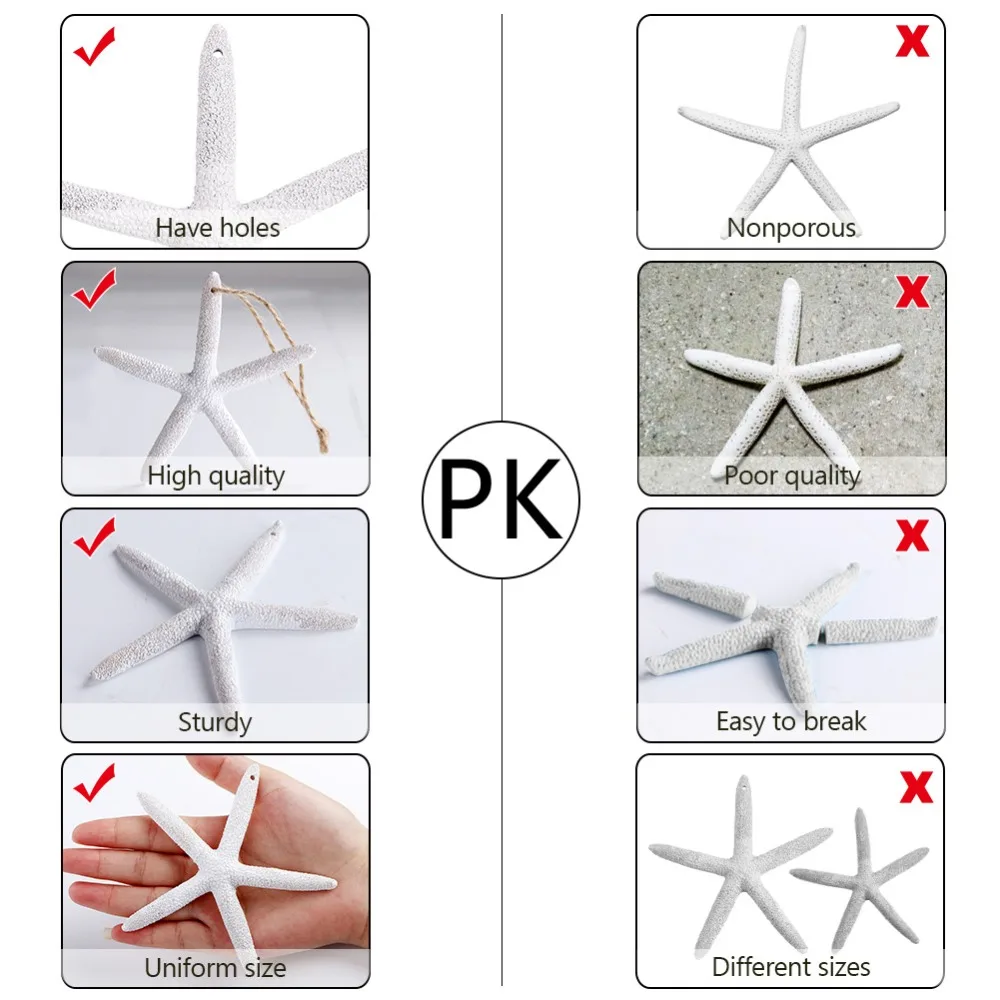 Have holes

High quality

Sturdy

Uniform size

PK

Nonporous

Poor quality

Easy to break

Different sizes