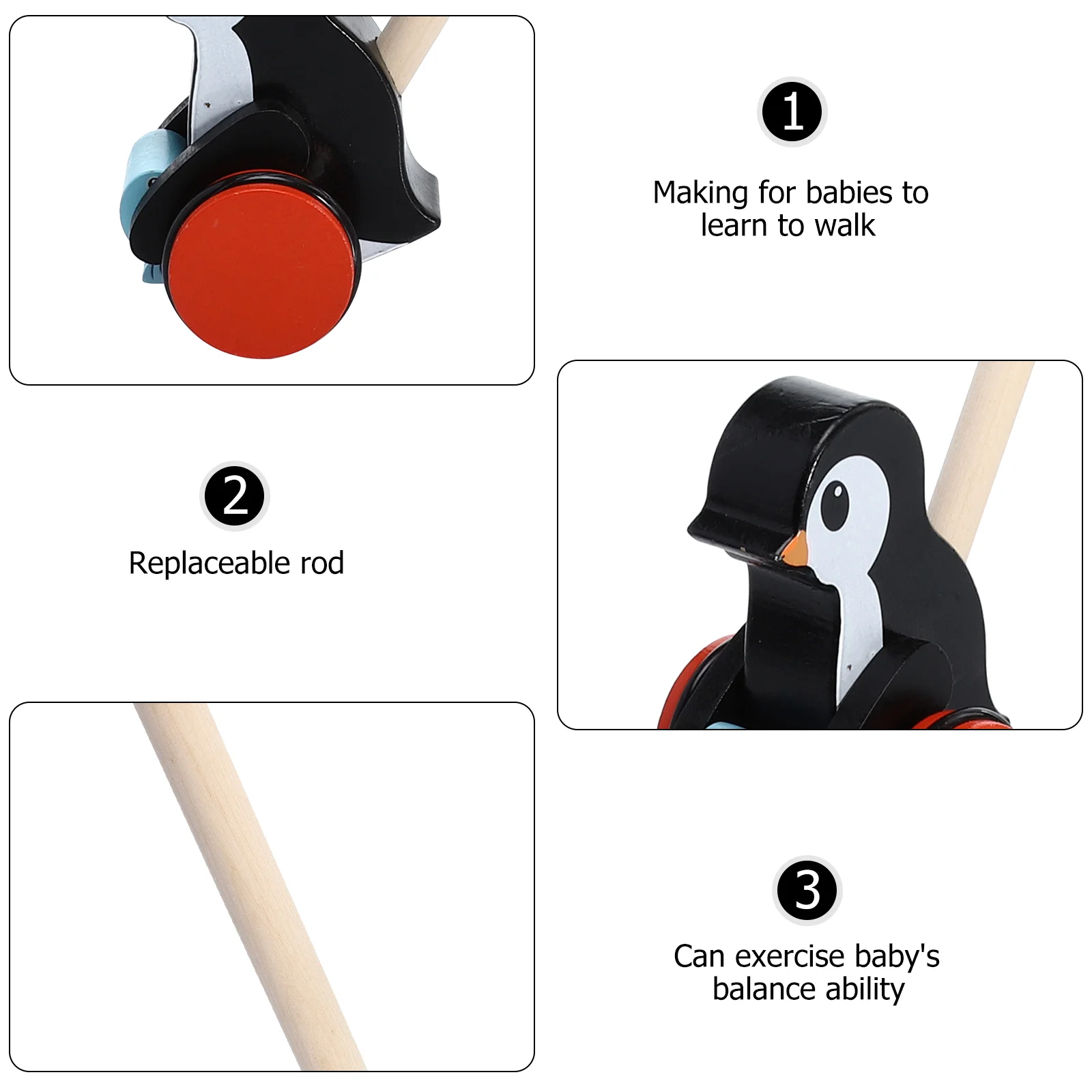 1

Making for babies to learn to walk

2

Replaceable rod

3

Can exercise baby's balance ability