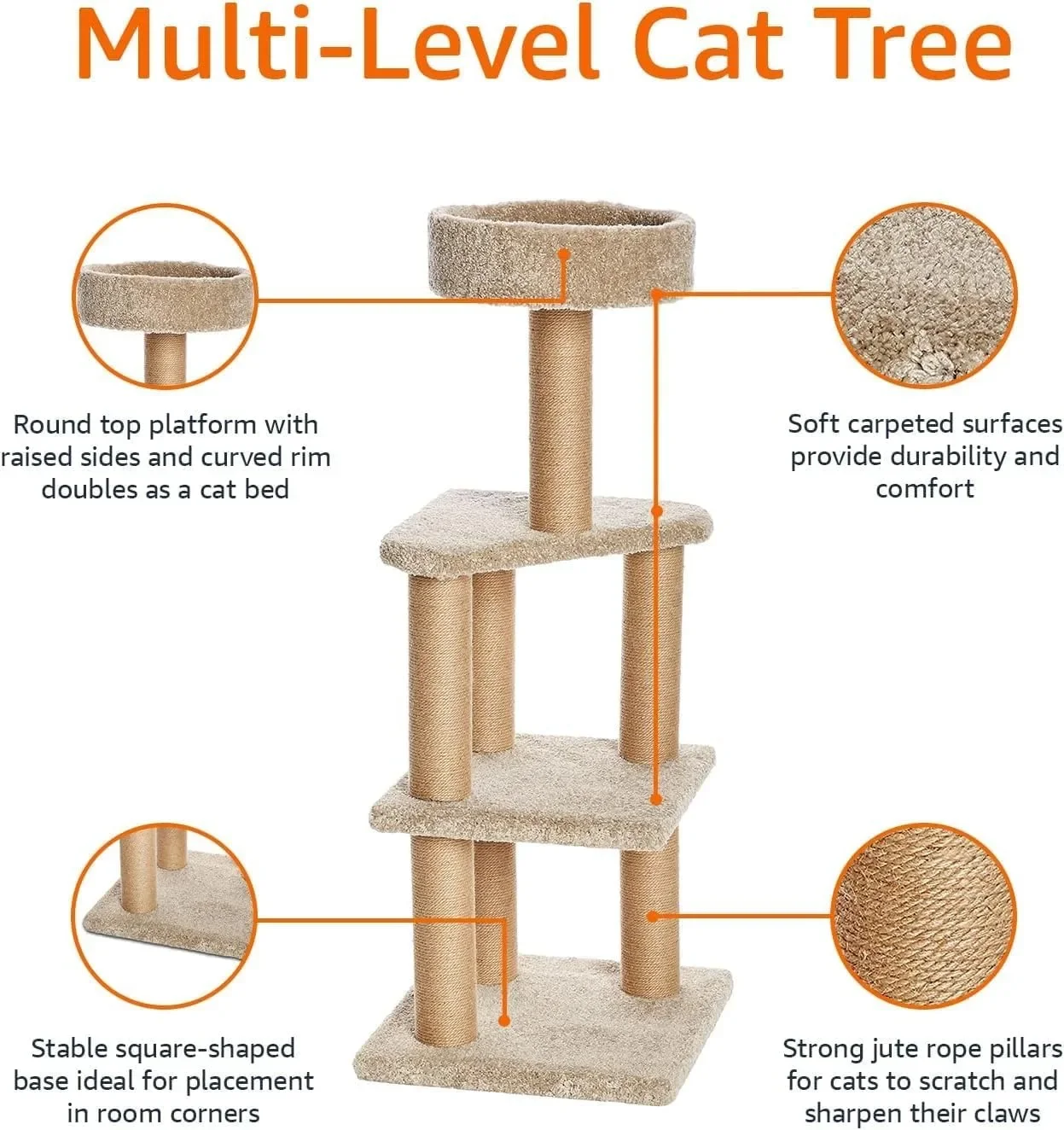 Multi-Level Cat Tree

Round top platform with raised sides and curved rim doubles as a cat bed

Soft carpeted surfaces provide durability and comfort

Stable square-shaped base ideal for placement in room corners

Strong jute rope pillars for cats to scratch and sharpen their claws