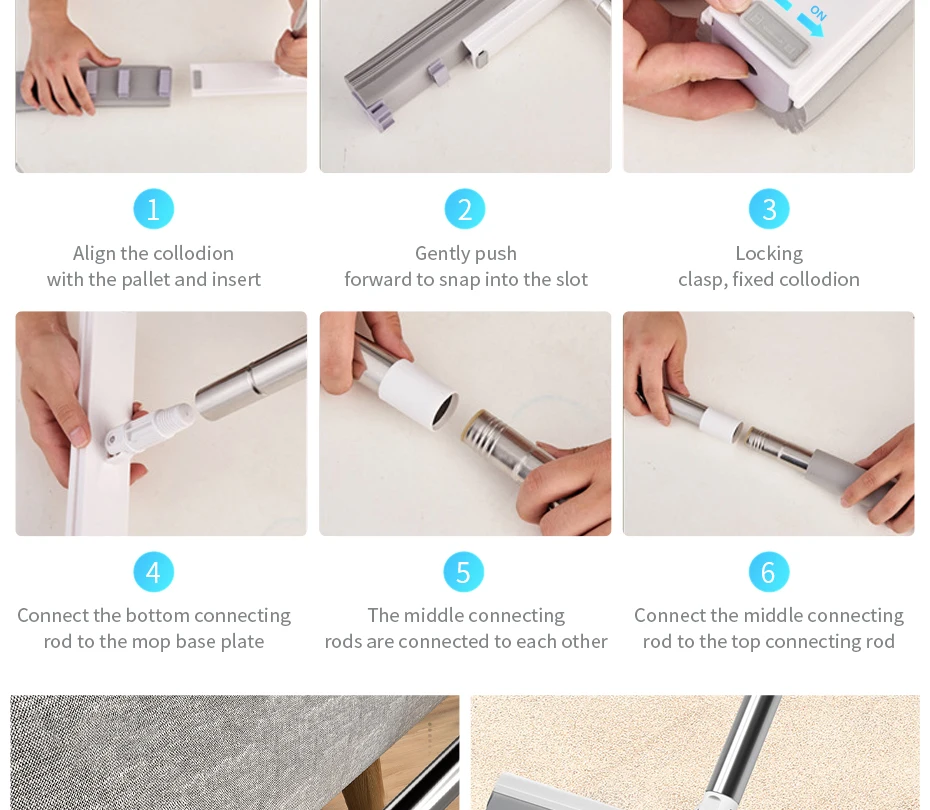 ON

1
Align the collodion with the pallet and insert

2
Gently push forward to snap into the slot

3
Locking clasp, fixed collodion

4
Connect the bottom connecting rod to the mop base plate

5
The middle connecting rods are connected to each other

6
Connect the middle connecting rod to the top connecting rod