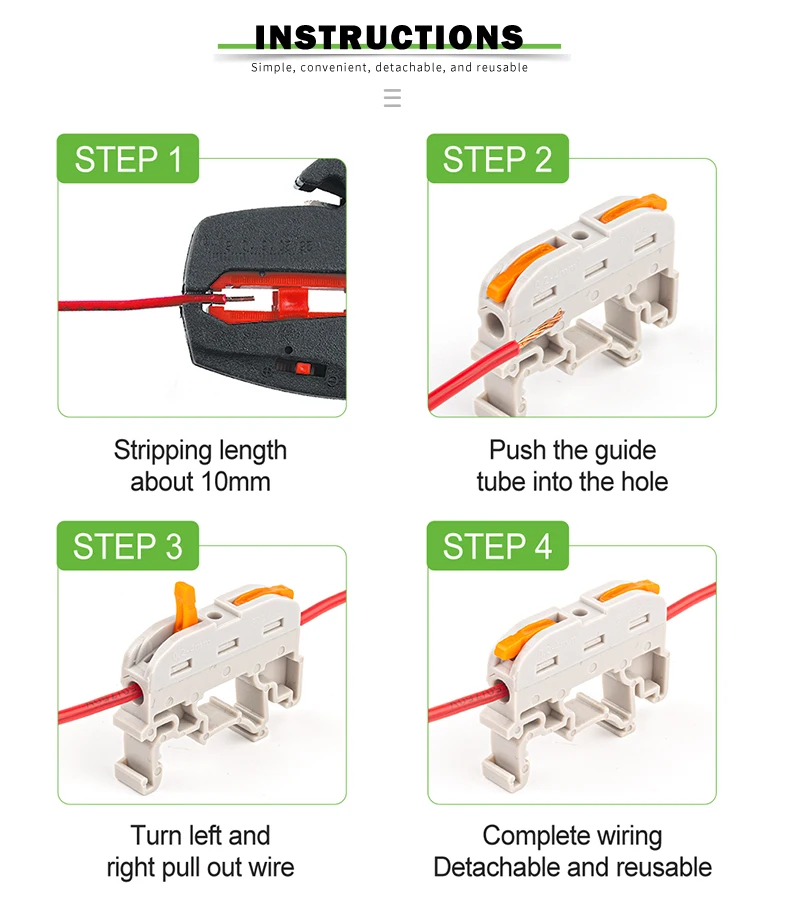 INSTRUCTIONS

Simple, convenient, detachable, and reusable

STEP 1

Stripping length about 10mm

STEP 2

Push the guide tube into the hole

STEP 3

Turn left and right pull out wire

STEP 4

Complete wiring Detachable and reusable