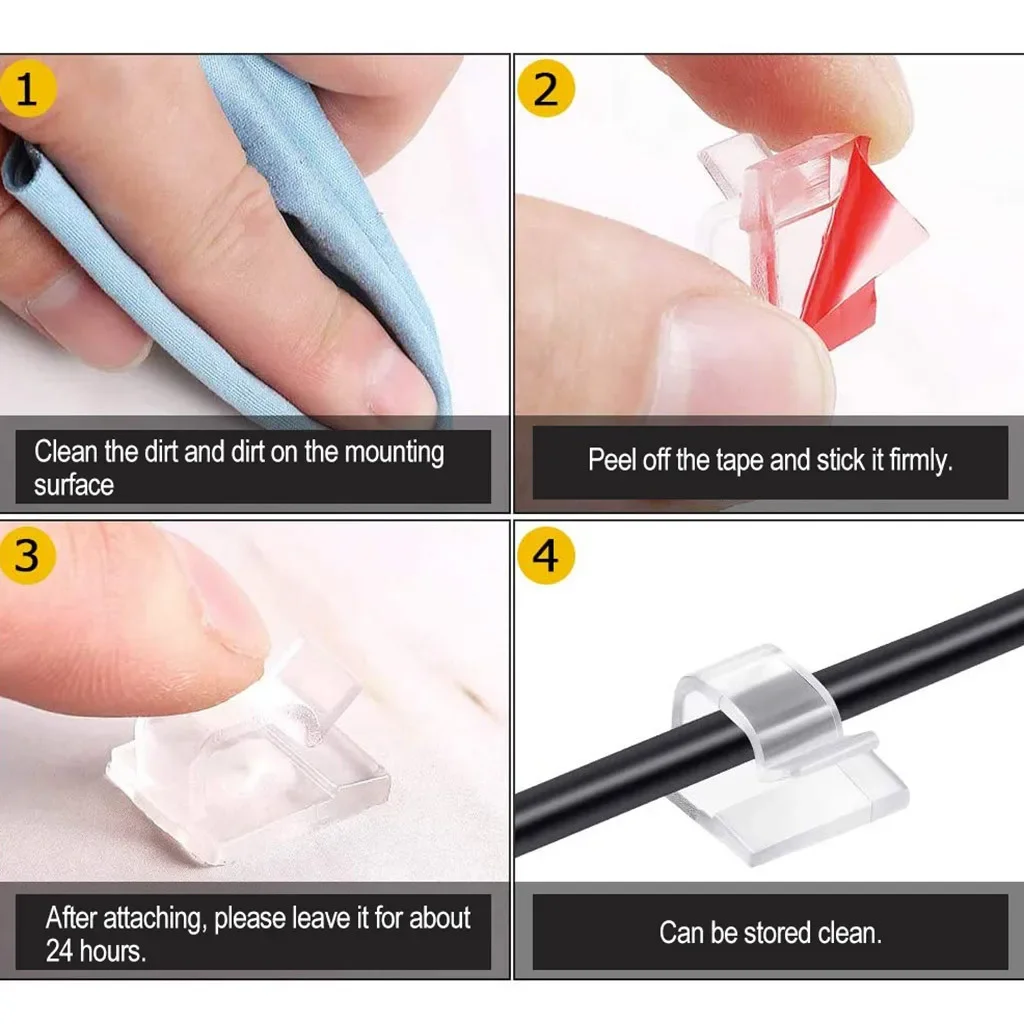 1

Clean the dirt and dirt on the mounting surface

2

Peel off the tape and stick it firmly.

3

After attaching, please leave it for about 24 hours.

4

Can be stored clean.