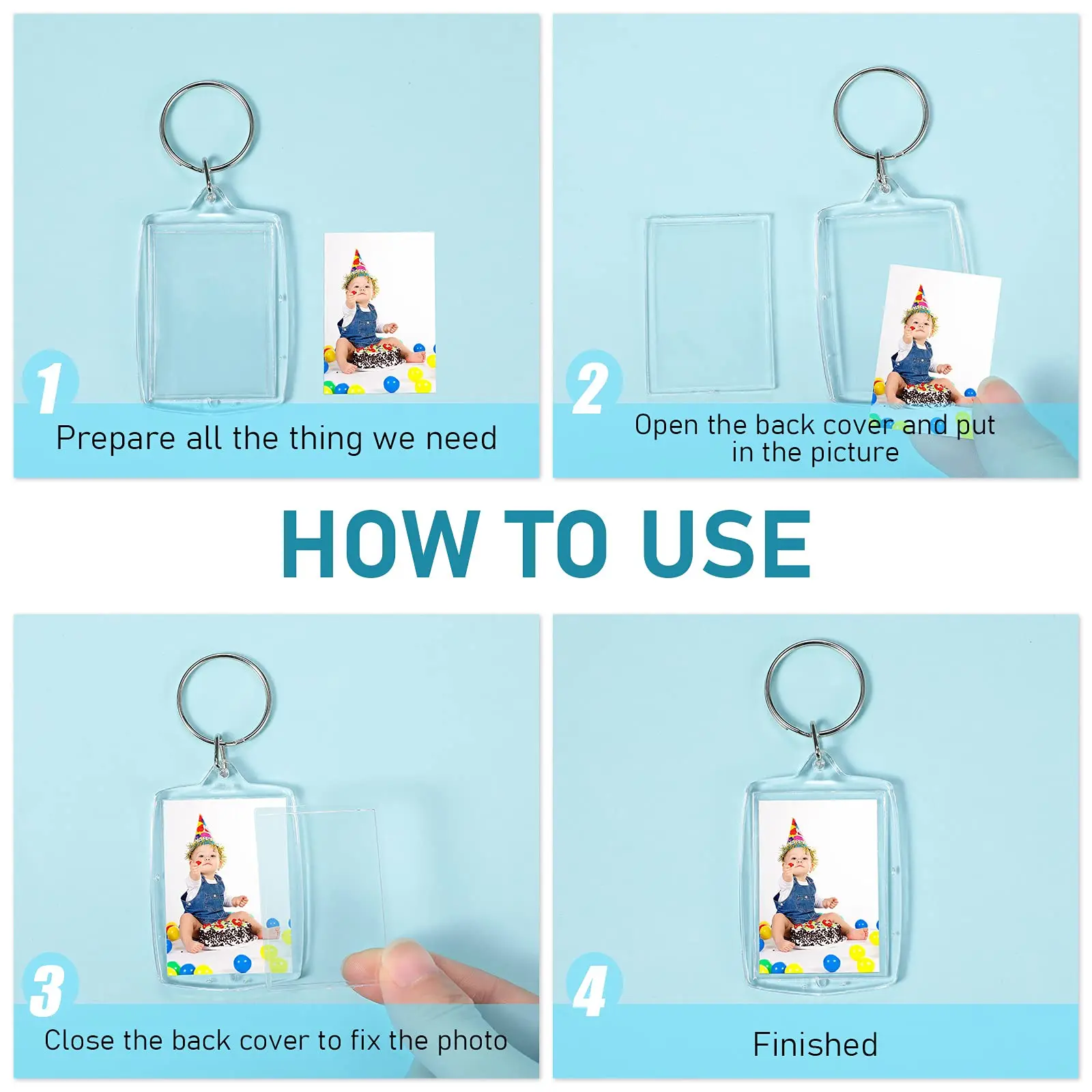 1
Prepare all the thing we need

2
Open the back cover and put in the picture

HOW TO USE

3
Close the back cover to fix the photo

4
Finished