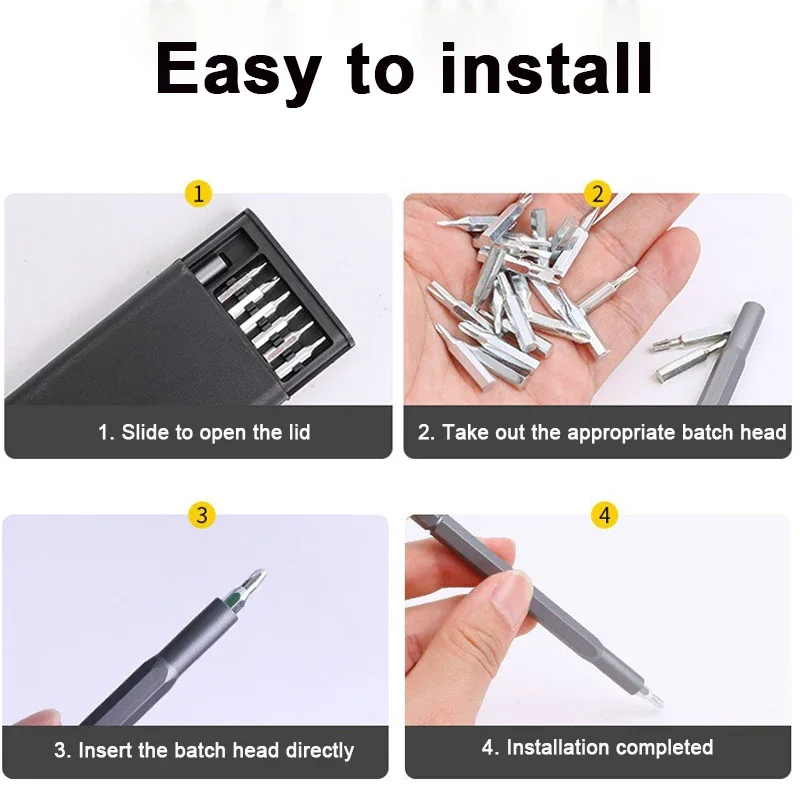 Easy to install

1

1. Slide to open the lid

2

2. Take out the appropriate batch head

3

3. Insert the batch head directly

4

4. Installation completed