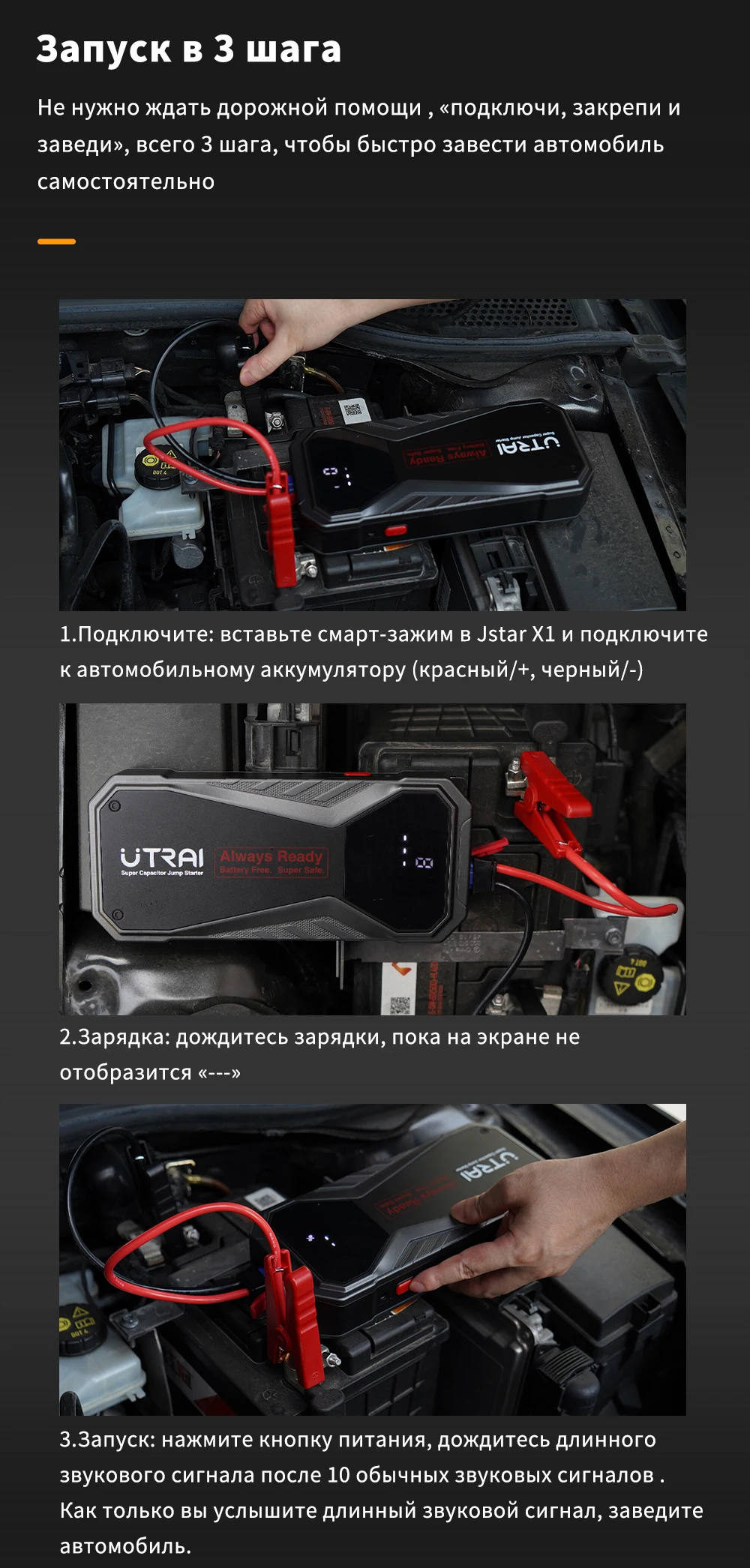 Запуск в 3 шага

Не нужно ждать дорожной помощи , «подключи, закрепи и заведи», всего 3 шага, чтобы быстро завести автомобиль самостоятельно

UTRAI Super Capacitor Jump Starter Always Ready Battery Free. Super Safe.

1.Подключите: вставьте смарт-зажим в Jstar X1 и подключите к автомобильному аккумулятору (красный/+, черный/-)

UTRAI Super Capacitor Jump Starter Always Ready Battery Free. Super Safe.

2.Зарядка: дождитесь зарядки, пока на экране не отобразится «---»

UTRAI

3.Запуск: нажмите кнопку питания, дождитесь длинного звукового сигнала после 10 обычных звуковых сигналов . Как только вы услышите длинный звуковой сигнал, заведите автомобиль.