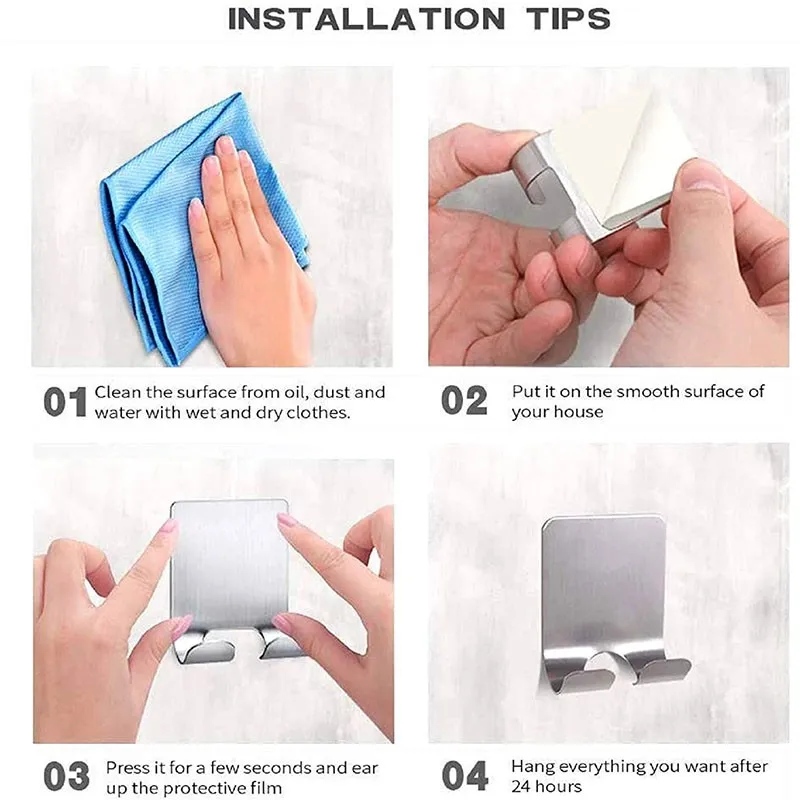 INSTALLATION TIPS

01 Clean the surface from oil, dust and water with wet and dry clothes.

02 Put it on the smooth surface of your house

03 Press it for a few seconds and ear up the protective film

04 Hang everything you want after 24 hours