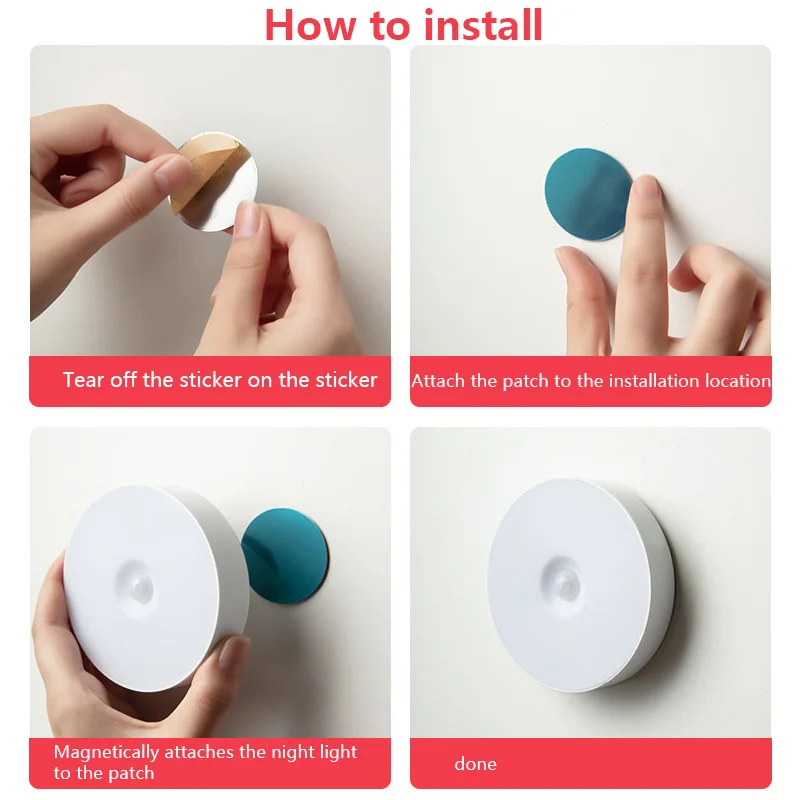 How to install

Tear off the sticker on the sticker

Attach the patch to the installation location

Magnetically attaches the night light to the patch

done