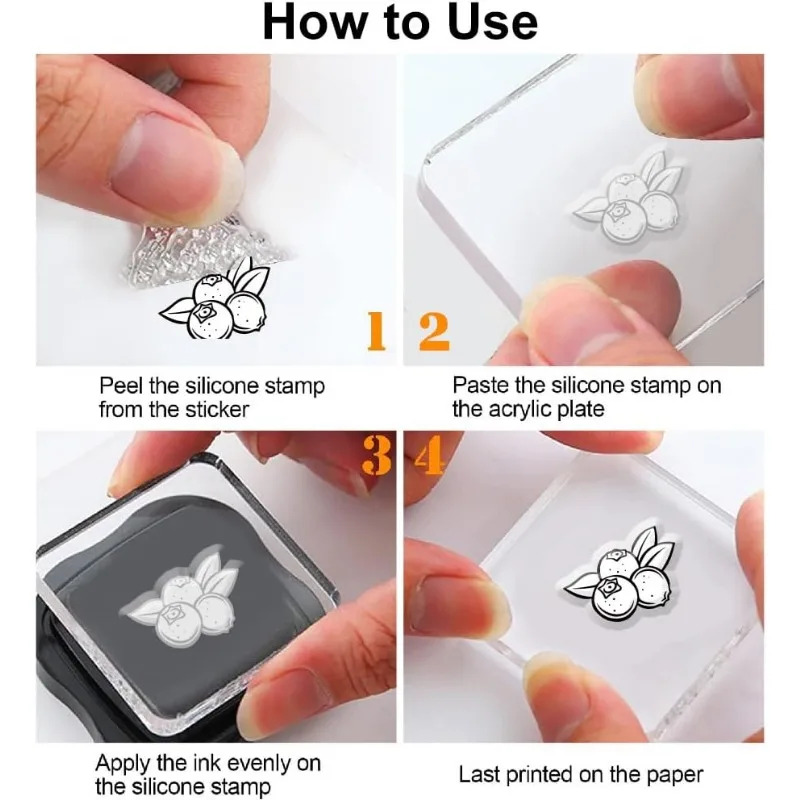 How to Use

1

Peel the silicone stamp from the sticker

2

Paste the silicone stamp on the acrylic plate

3

Apply the ink evenly on the silicone stamp

4

Last printed on the paper