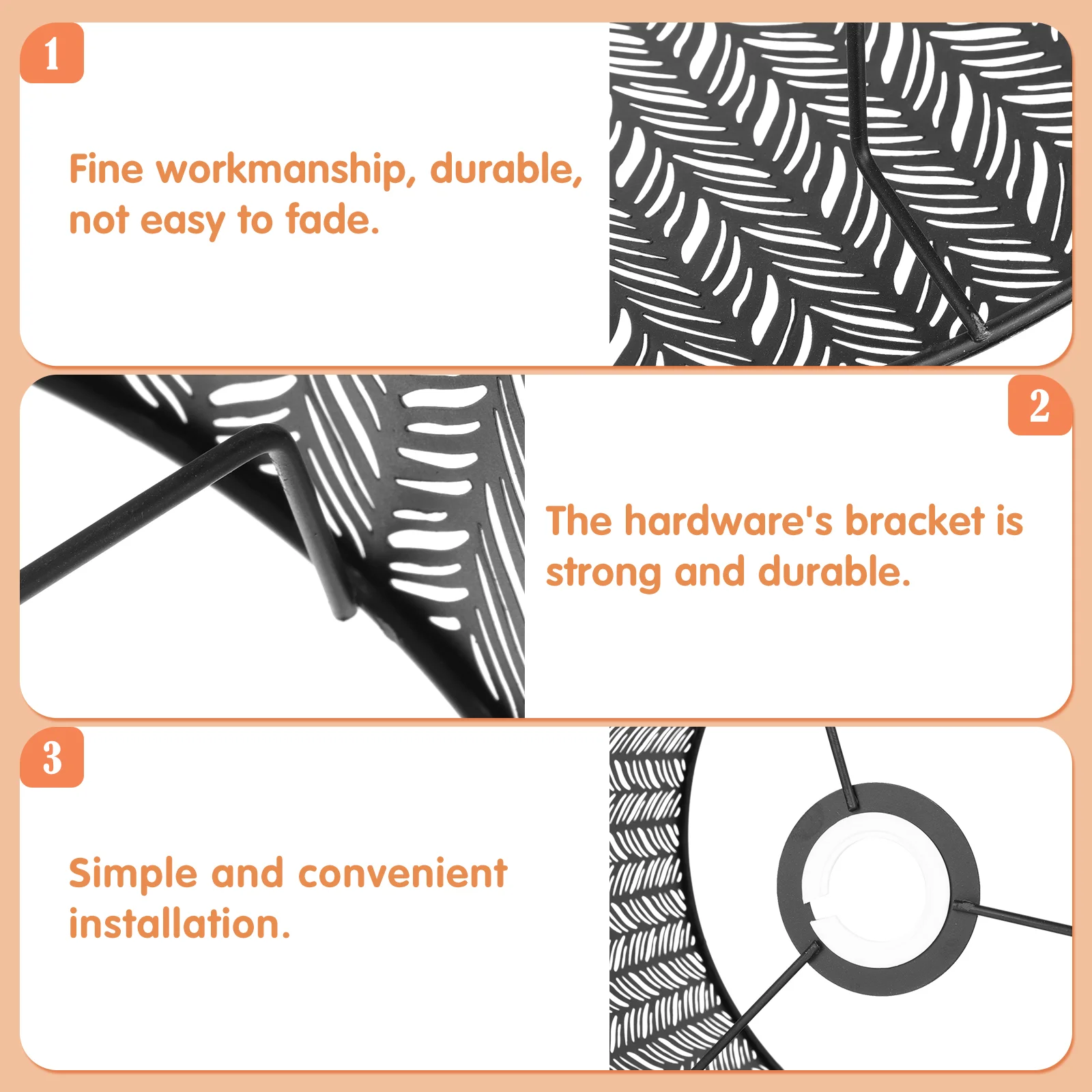 1

Fine workmanship, durable, not easy to fade.

2

The hardware's bracket is strong and durable.

3

Simple and convenient installation.