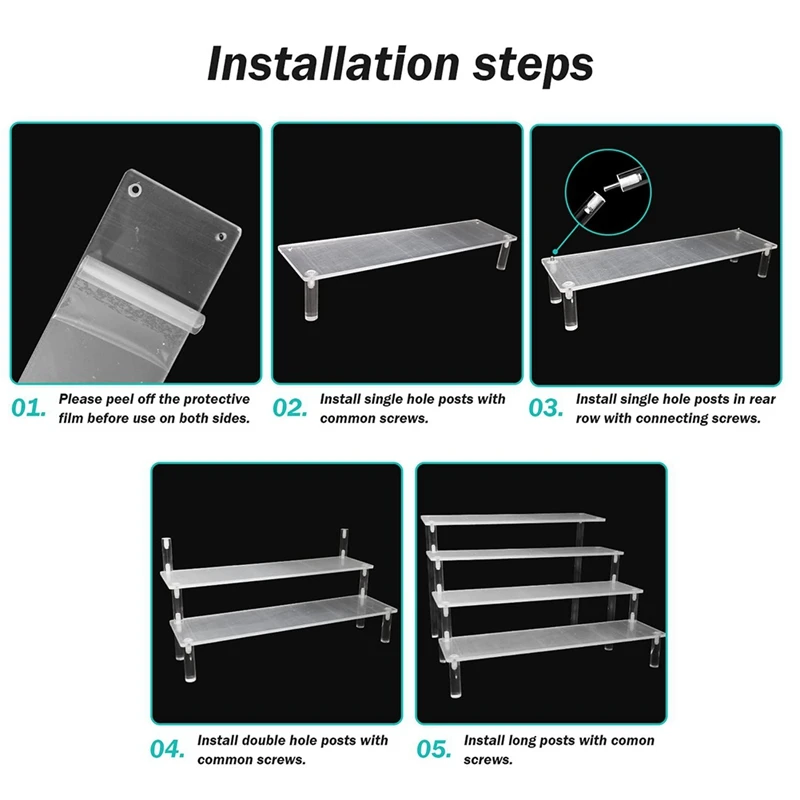 Installation steps

01. Please peel off the protective film before use on both sides.

02. Install single hole posts with common screws.

03. Install single hole posts in rear row with connecting screws.

04. Install double hole posts with common screws.

05. Install long posts with comon screws.