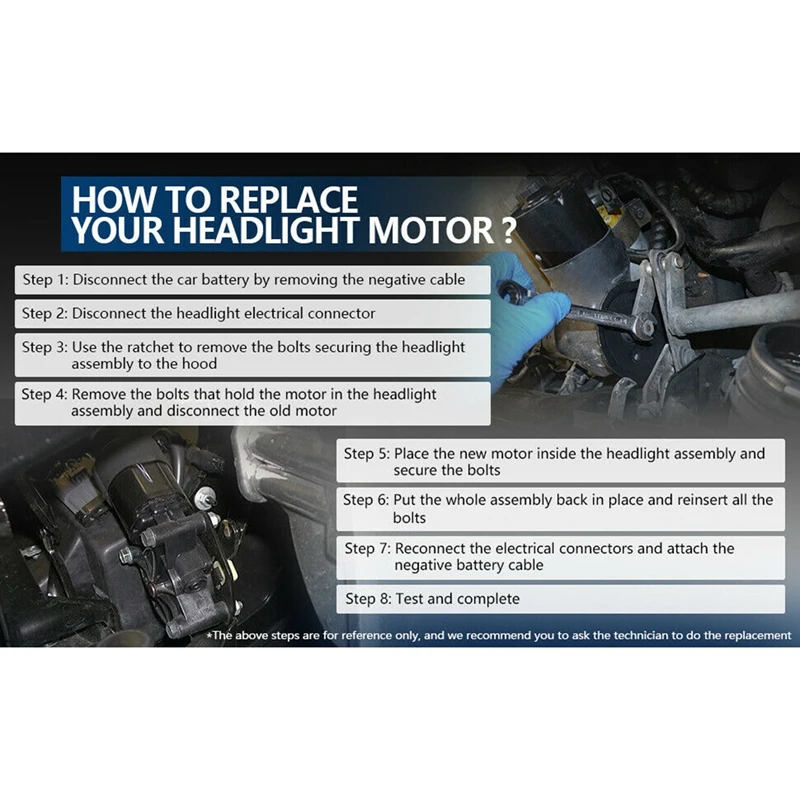 HOW TO REPLACE YOUR HEADLIGHT MOTOR ?

Step 1: Disconnect the car battery by removing the negative cable

Step 2: Disconnect the headlight electrical connector

Step 3: Use the ratchet to remove the bolts securing the headlight assembly to the hood

Step 4: Remove the bolts that hold the motor in the headlight assembly and disconnect the old motor

Step 5: Place the new motor inside the headlight assembly and secure the bolts

Step 6: Put the whole assembly back in place and reinsert all the bolts

Step 7: Reconnect the electrical connectors and attach the negative battery cable

Step 8: Test and complete

*The above steps are for reference only, and we recommend you to ask the technician to do the replacement