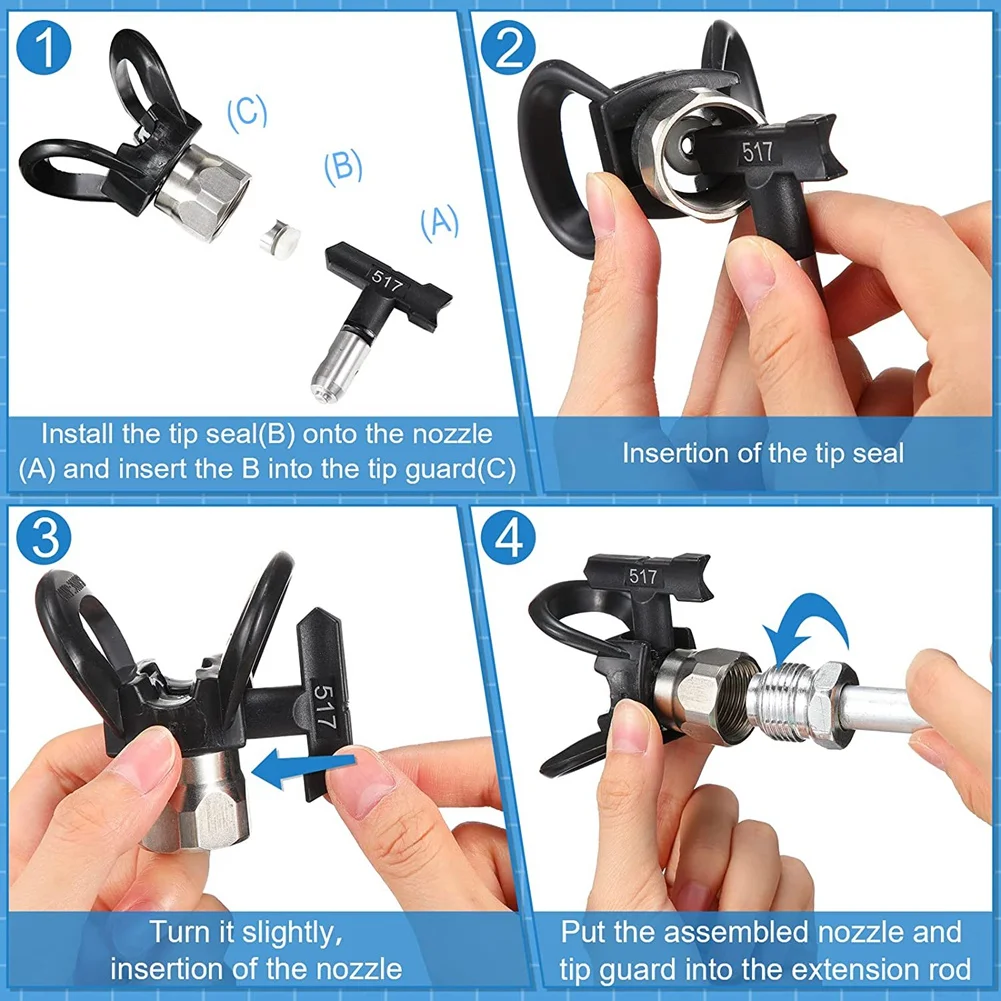 1

(C)

(B)

(A)

517

Install the tip seal(B) onto the nozzle (A) and insert the B into the tip guard(C)

2

517

Insertion of the tip seal

3

517

Turn it slightly, insertion of the nozzle

4

517

Put the assembled nozzle and tip guard into the extension rod