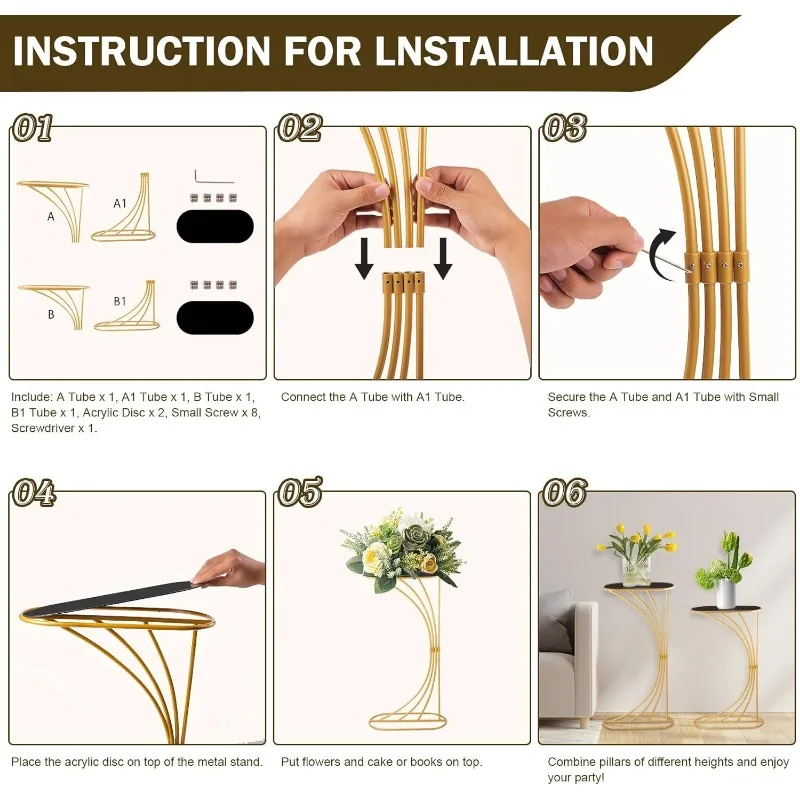 INSTRUCTION FOR LNSTALLATION

01

A

A1

B

B1

Include: A Tube x 1, A1 Tube x 1, B Tube x 1, B1 Tube x 1, Acrylic Disc x 2, Small Screw x 8, Screwdriver x 1.

02

Connect the A Tube with A1 Tube.

03

Secure the A Tube and A1 Tube with Small Screws.

04

Place the acrylic disc on top of the metal stand.

05

Put flowers and cake or books on top.

06

Combine pillars of different heights and enjoy your party!