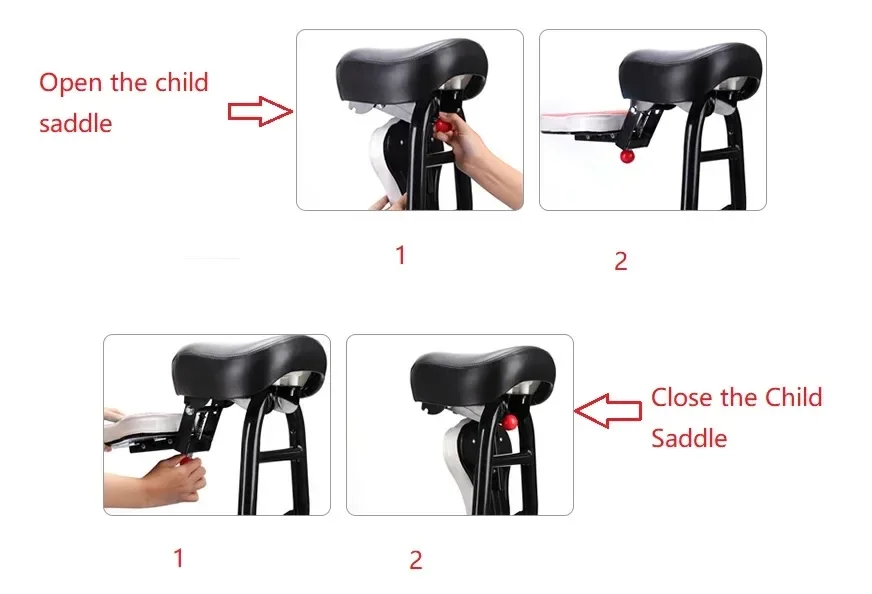 Open the child saddle

1

2

Close the Child Saddle

1

2