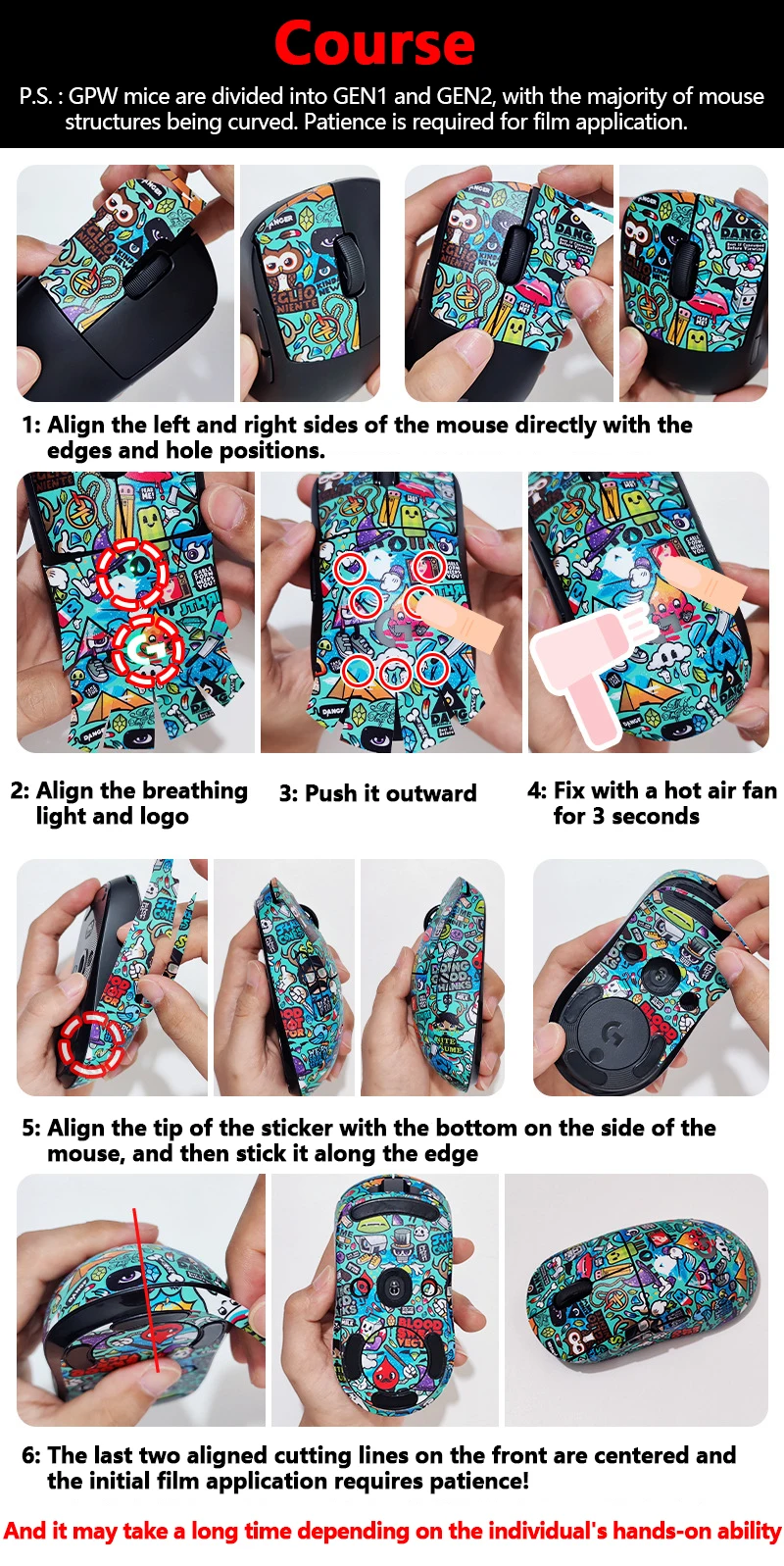 Course

P.S. : GPW mice are divided into GEN1 and GEN2, with the majority of mouse structures being curved. Patience is required for film application.

1: Align the left and right sides of the mouse directly with the edges and hole positions.

2: Align the breathing light and logo

3: Push it outward

4: Fix with a hot air fan for 3 seconds

5: Align the tip of the sticker with the bottom on the side of the mouse, and then stick it along the edge

6: The last two aligned cutting lines on the front are centered and the initial film application requires patience!

And it may take a long time depending on the individual's hands-on ability