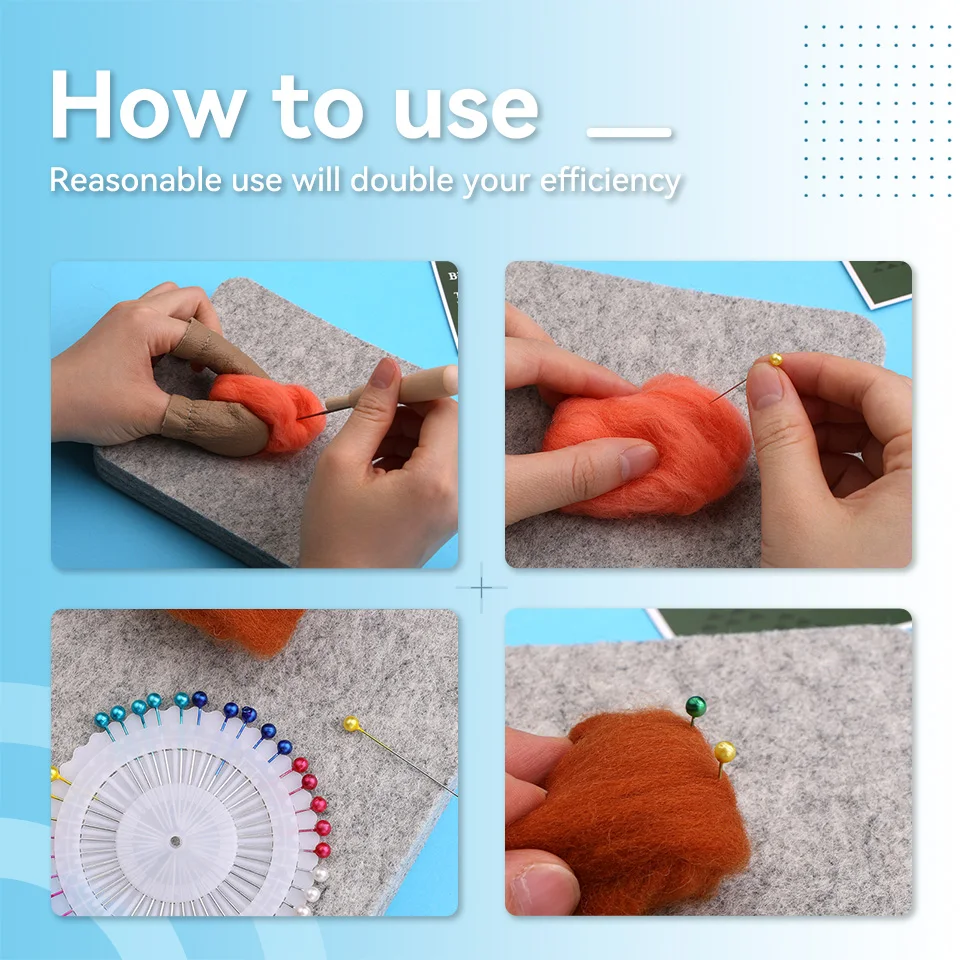 How to use
Reasonable use will double your efficiency