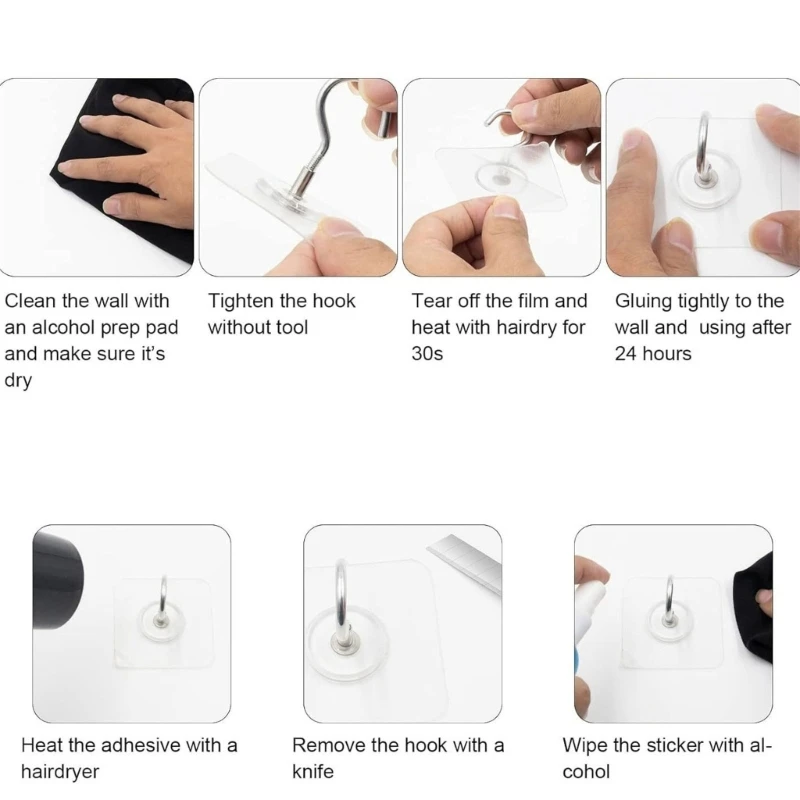 Clean the wall with an alcohol prep pad and make sure it's dry

Tighten the hook without tool

Tear off the film and heat with hairdry for 30s

Gluing tightly to the wall and using after 24 hours

Heat the adhesive with a hairdryer

Remove the hook with a knife

Wipe the sticker with alcohol