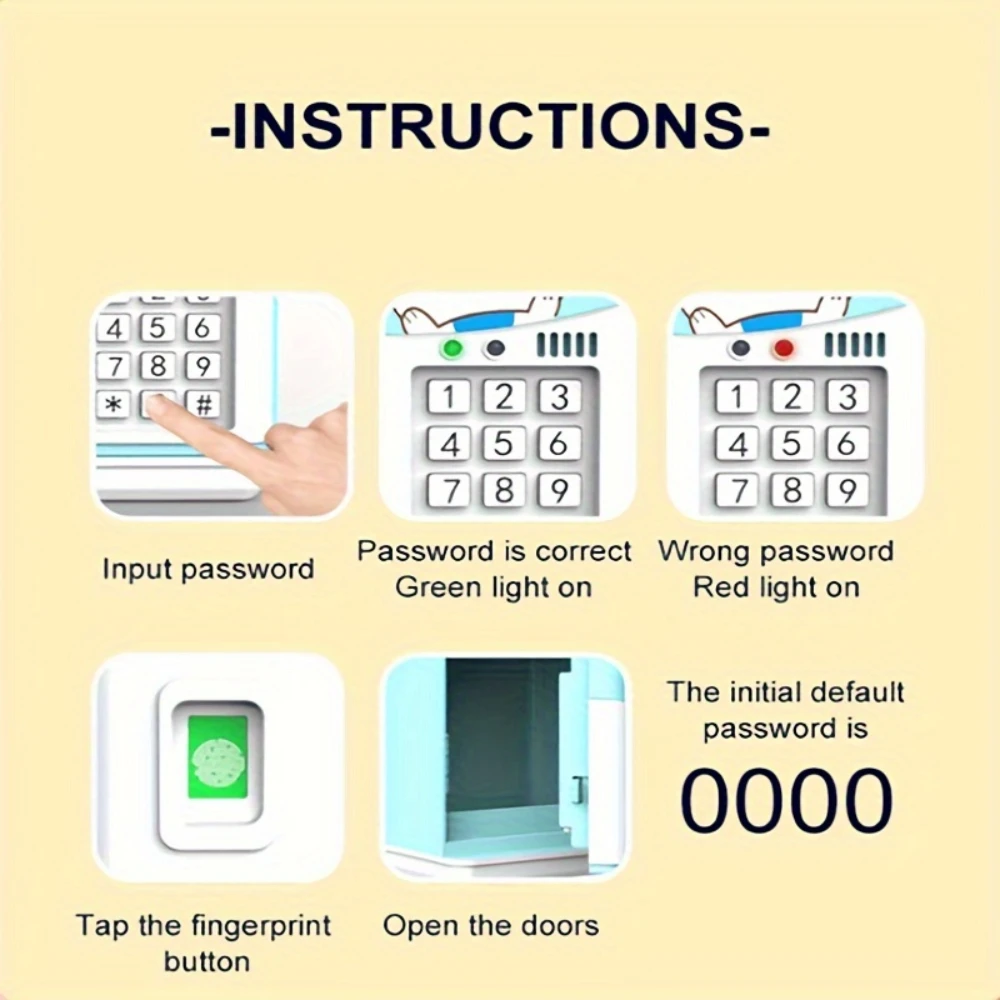 -INSTRUCTIONS-

4 5 6
7 8 9
* #

Input password

1 2 3
4 5 6
7 8 9

Password is correct
Green light on

1 2 3
4 5 6
7 8 9

Wrong password
Red light on

Tap the fingerprint button

Open the doors

The initial default password is

0000