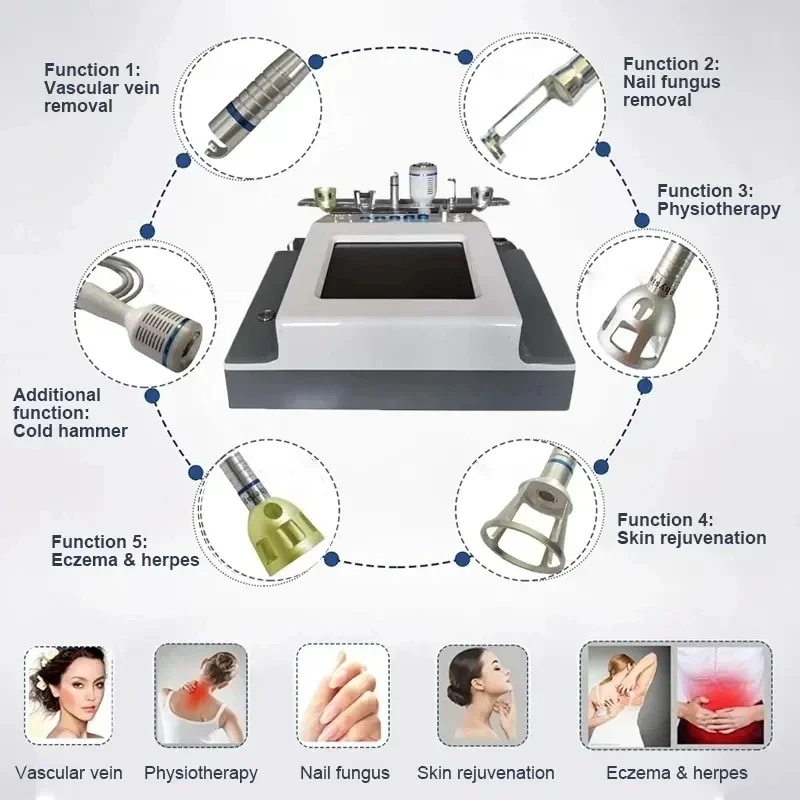 Function 1:
Vascular vein removal

Function 2:
Nail fungus removal

Function 3:
Physiotherapy

Additional function:
Cold hammer

Function 4:
Skin rejuvenation

Function 5:
Eczema & herpes

Vascular vein

Physiotherapy

Nail fungus

Skin rejuvenation

Eczema & herpes