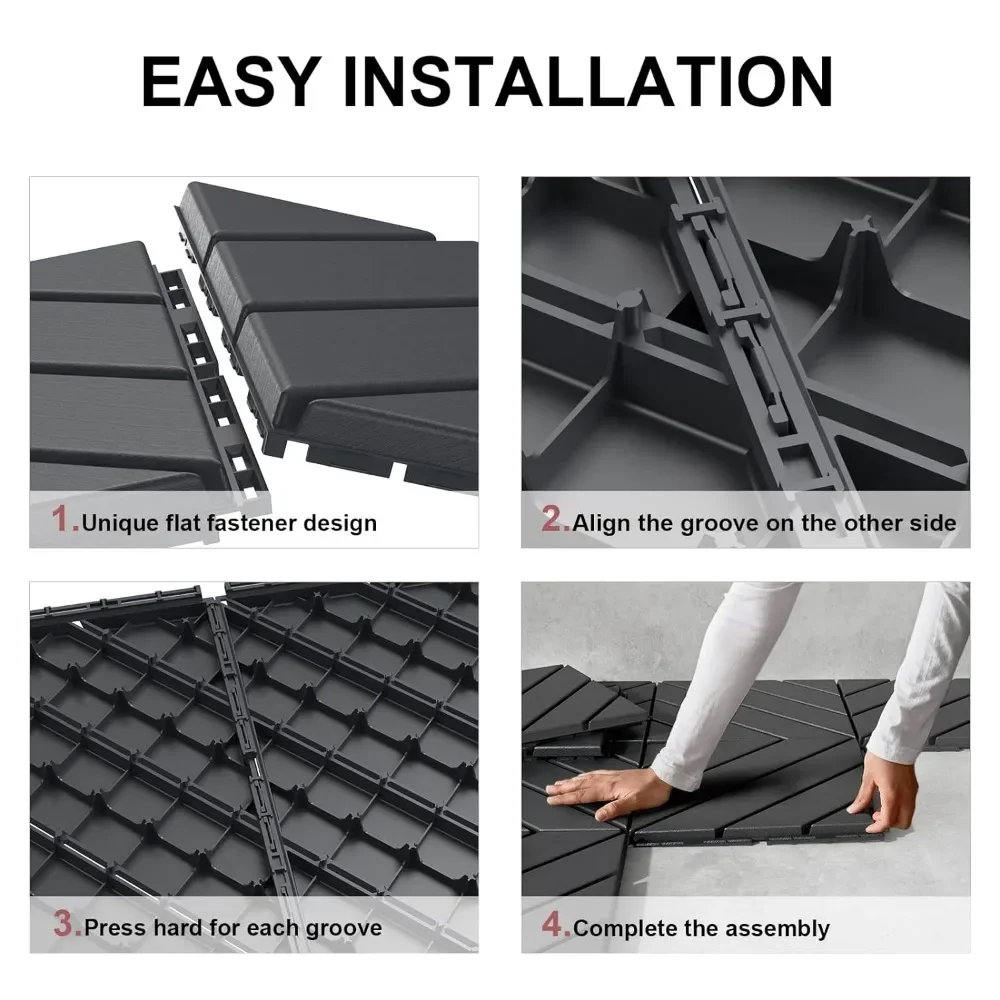 EASY INSTALLATION

1.Unique flat fastener design

2.Align the groove on the other side

3.Press hard for each groove

4.Complete the assembly