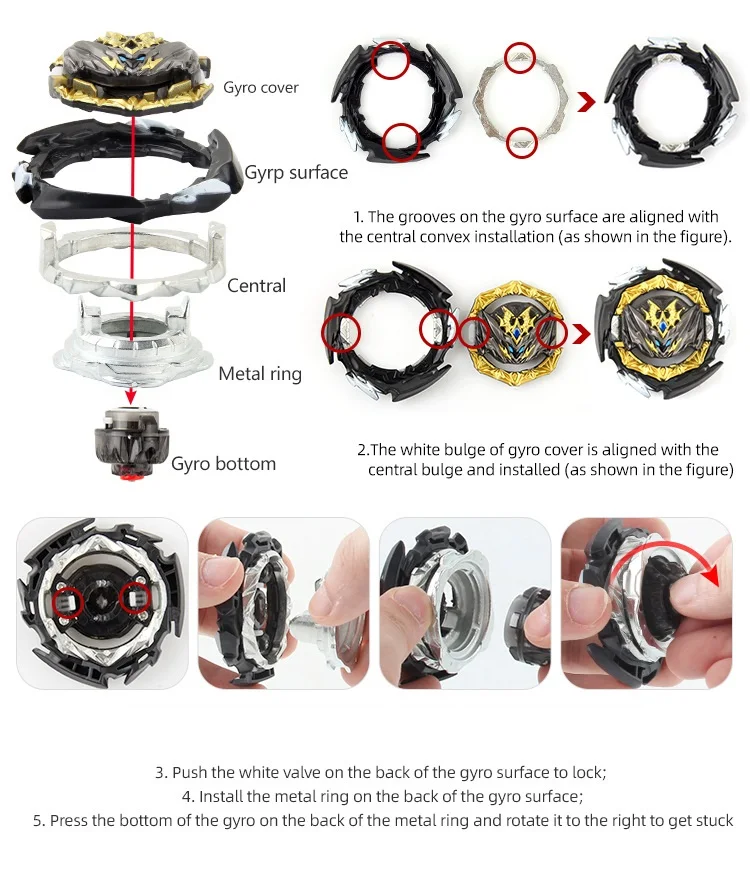 Gyro cover

Gyrp surface

Central

Metal ring

Gyro bottom

1. The grooves on the gyro surface are aligned with the central convex installation (as shown in the figure).

2.The white bulge of gyro cover is aligned with the central bulge and installed (as shown in the figure)

3. Push the white valve on the back of the gyro surface to lock;
4. Install the metal ring on the back of the gyro surface;
5. Press the bottom of the gyro on the back of the metal ring and rotate it to the right to get stuck