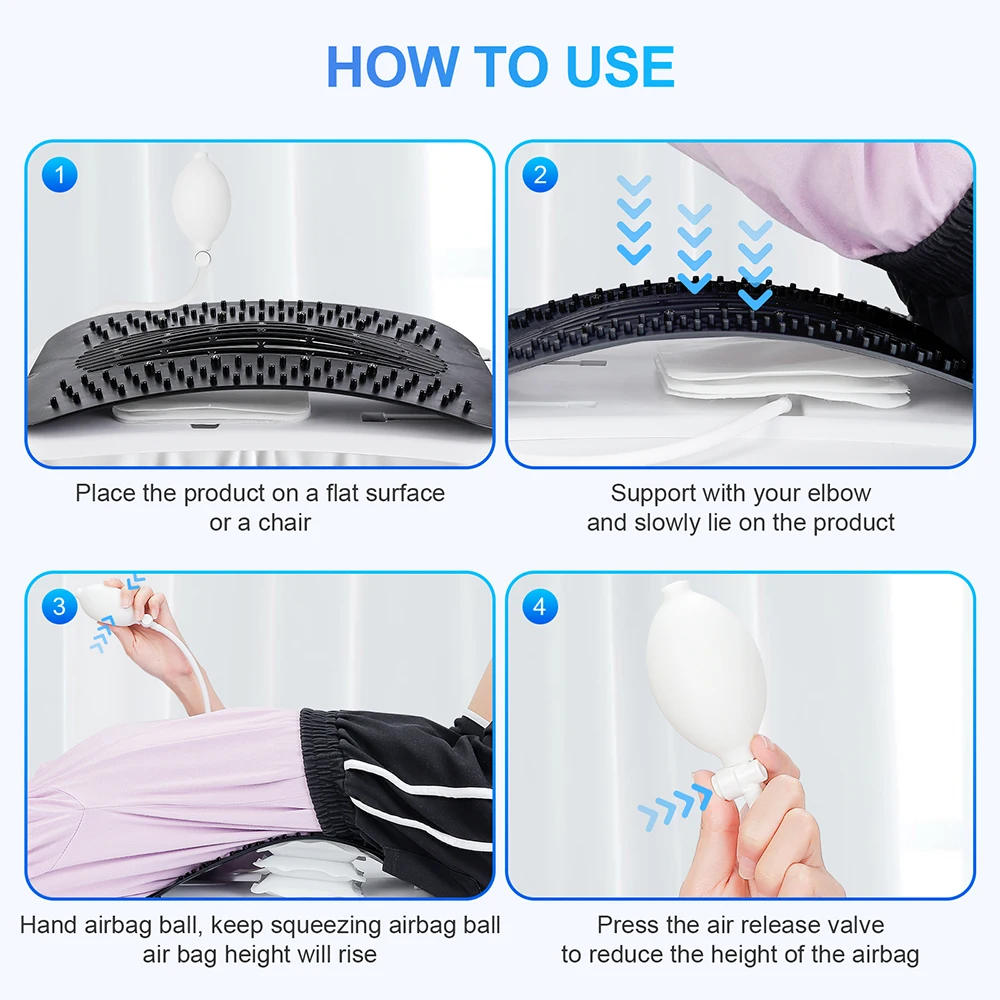 HOW TO USE

1

Place the product on a flat surface or a chair

2

Support with your elbow and slowly lie on the product

3

Hand airbag ball, keep squeezing airbag ball air bag height will rise

4

Press the air release valve to reduce the height of the airbag