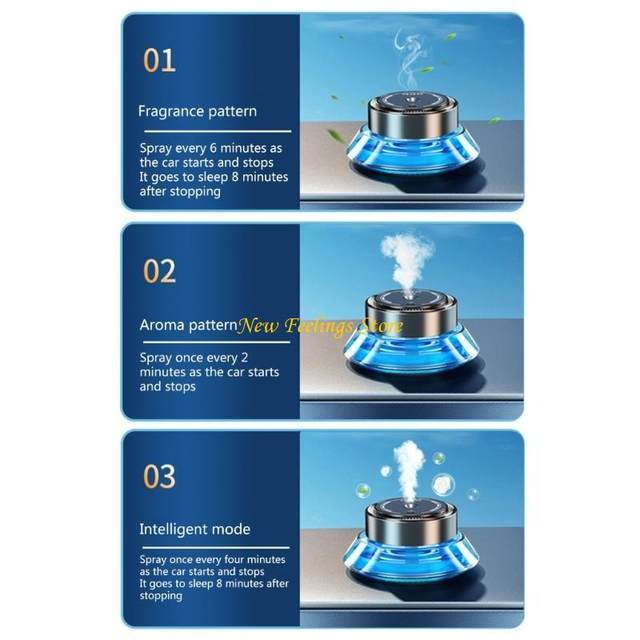 01

Fragrance pattern

Spray every 6 minutes as the car starts and stops
It goes to sleep 8 minutes after stopping

02

Aroma pattern New Feelings Store

Spray once every 2 minutes as the car starts and stops

03

Intelligent mode

Spray once every four minutes as the car starts and stops
It goes to sleep 8 minutes after stopping