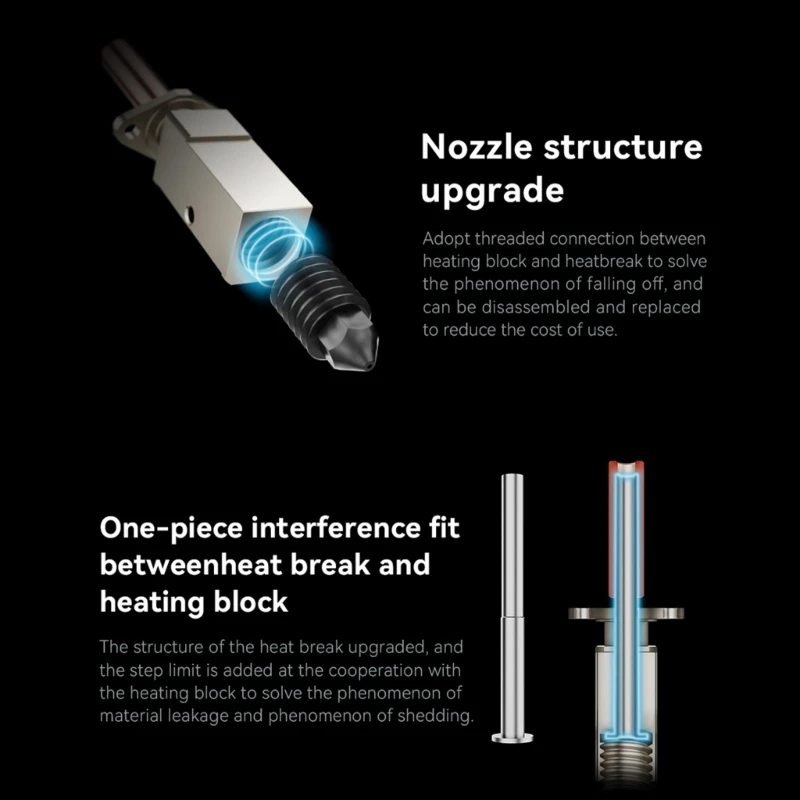 Nozzle structure upgrade

Adopt threaded connection between heating block and heatbreak to solve the phenomenon of falling off, and can be disassembled and replaced to reduce the cost of use.

One-piece interference fit betweenheat break and heating block

The structure of the heat break upgraded, and the step limit is added at the cooperation with the heating block to solve the phenomenon of material leakage and phenomenon of shedding.