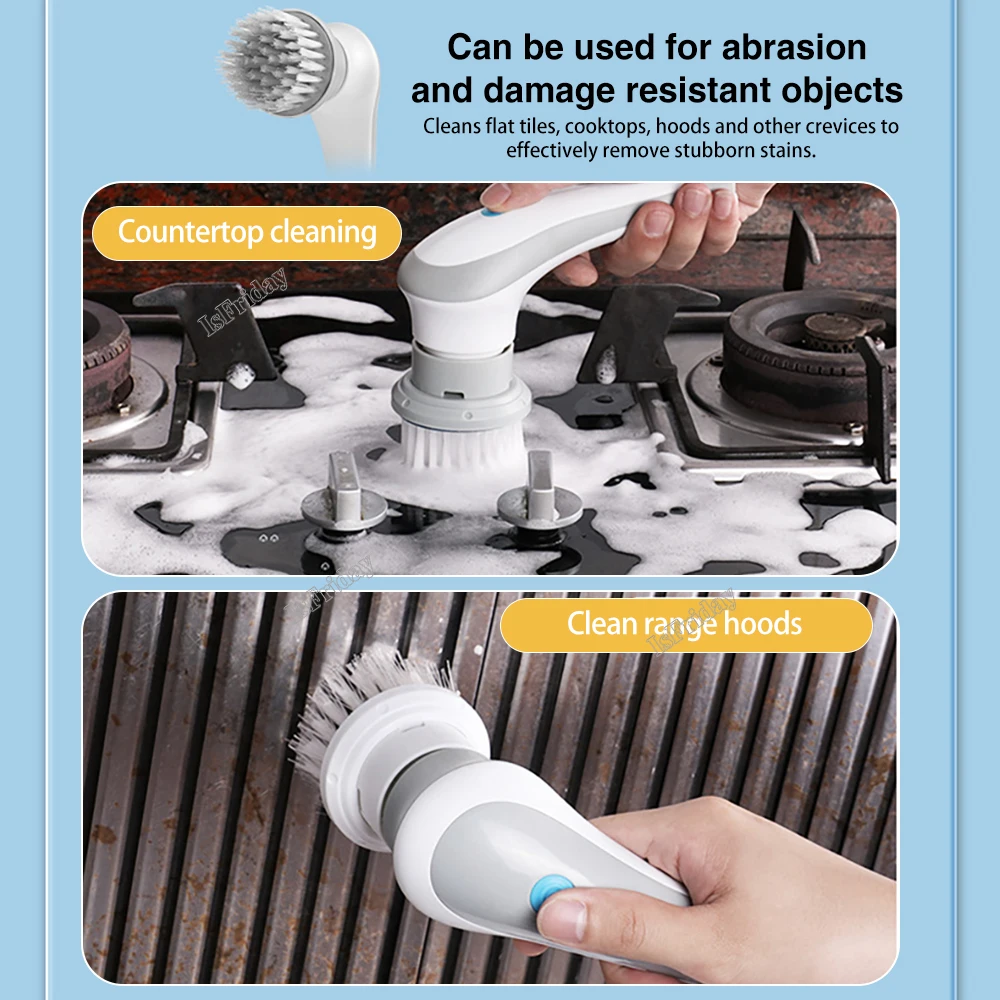 Can be used for abrasion and damage resistant objects

Cleans flat tiles, cooktops, hoods and other crevices to effectively remove stubborn stains.

Countertop cleaning

IsFriday

IsFriday

Clean range hoods

IsFriday