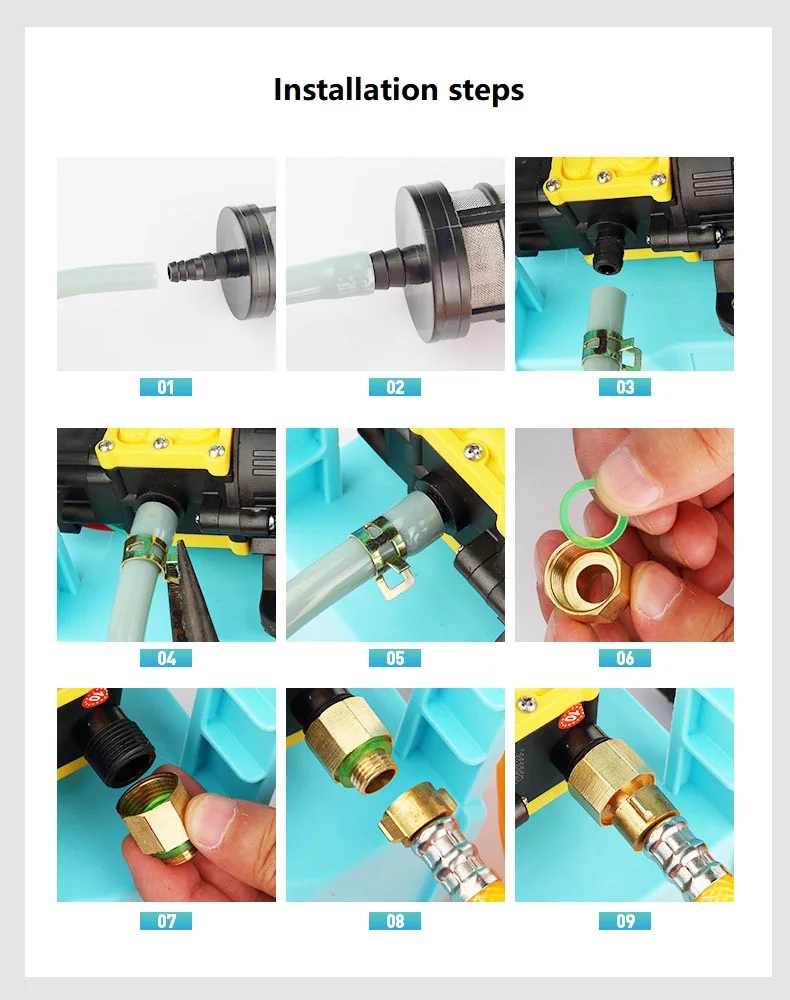 Installation steps

01

02

03

04

05

06

07

08

09