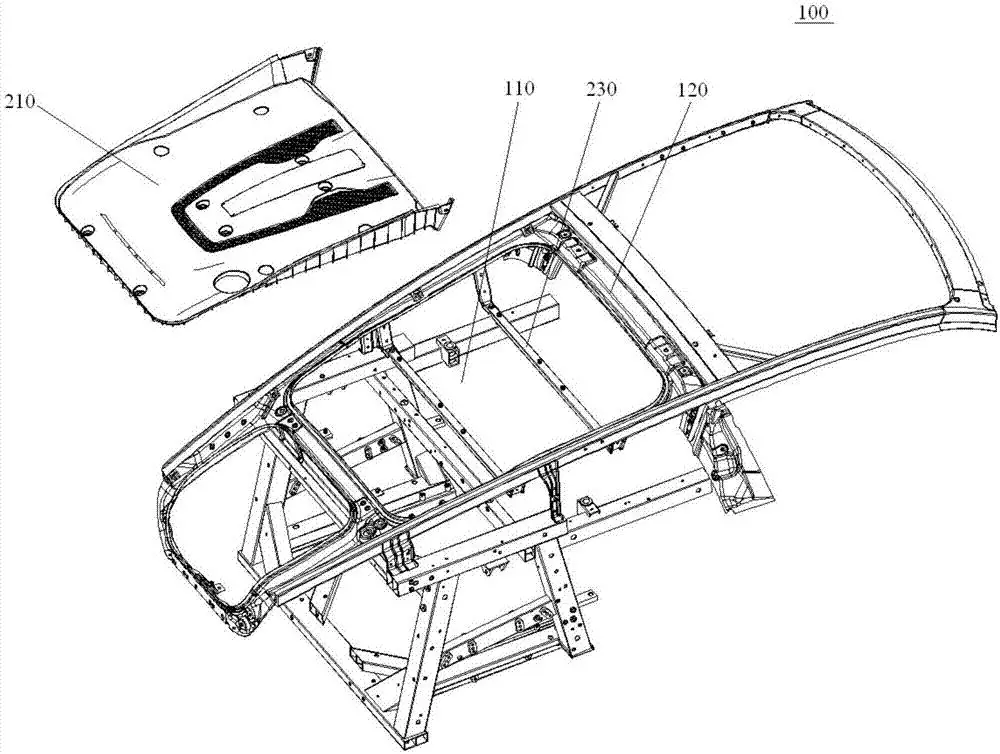 100

210

110

230

120