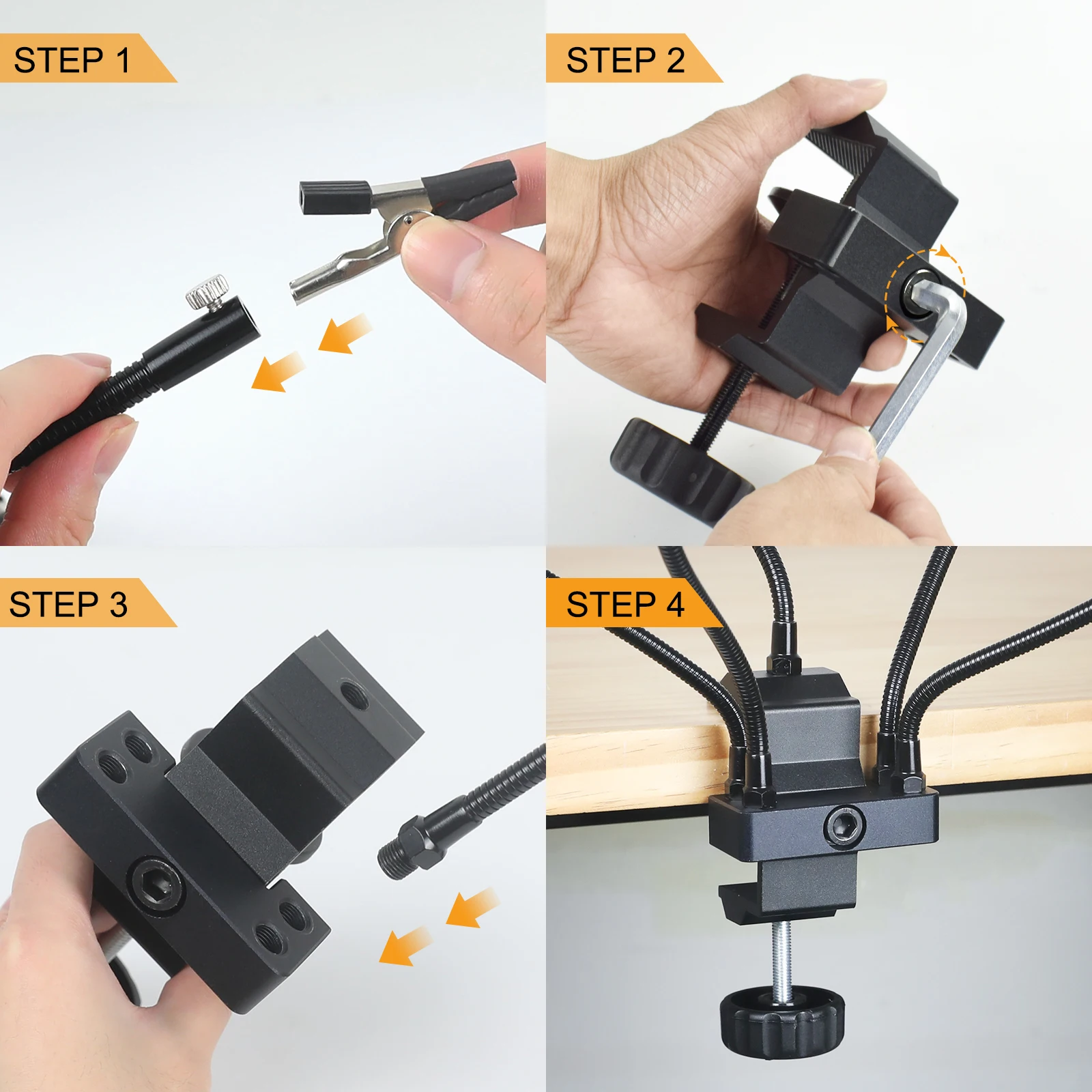 STEP 1

STEP 2

STEP 3

STEP 4