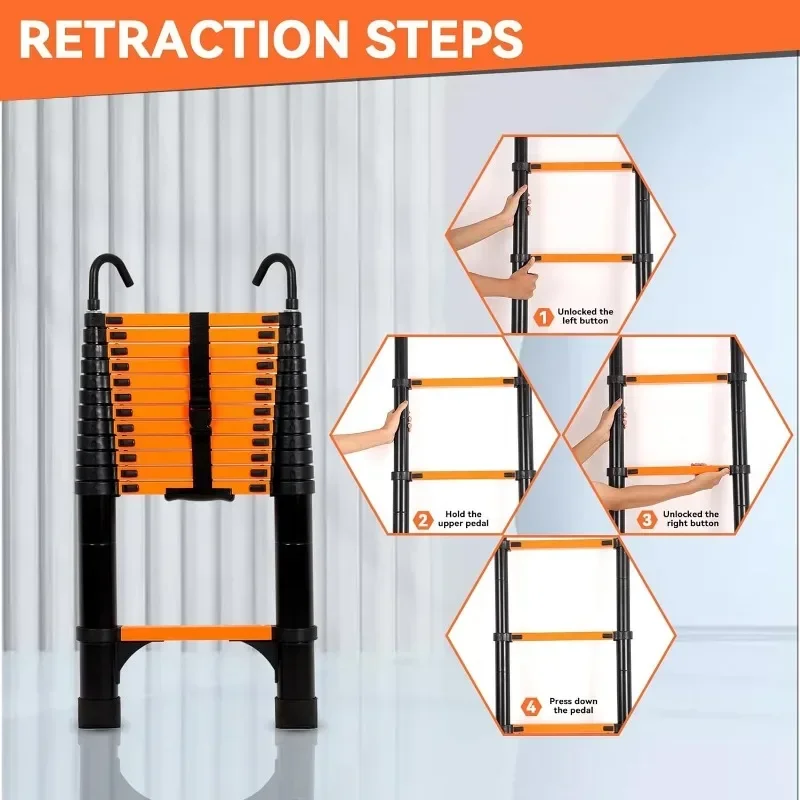 RETRACTION STEPS

1 Unlocked the left button

2 Hold the upper pedal

3 Unlocked the right button

4 Press down the pedal