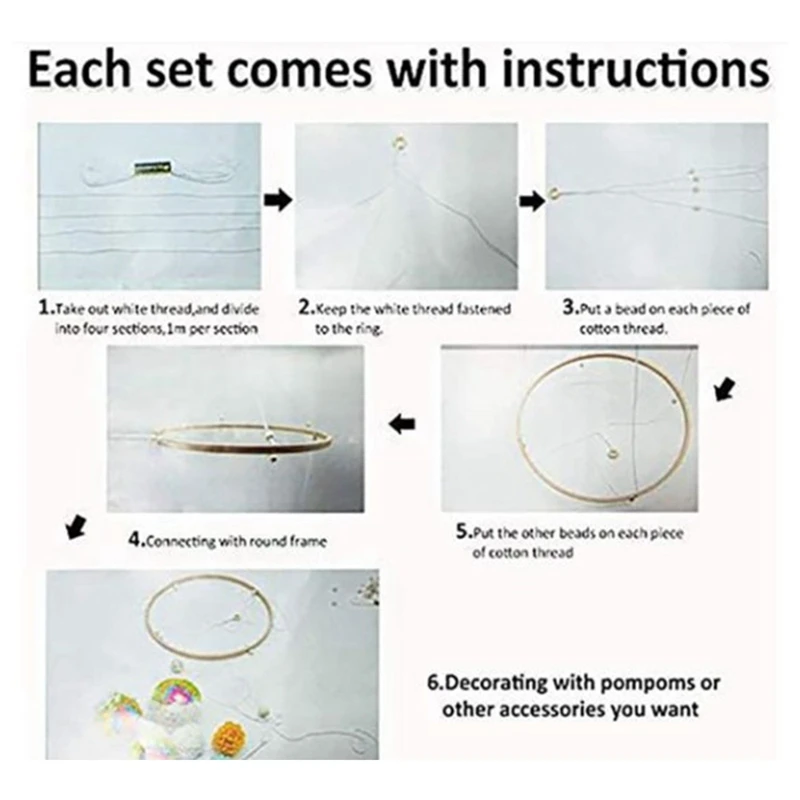 Each set comes with instructions

1.Take out white thread,and divide into four sections,1m per section

2.Keep the white thread fastened to the ring.

3.Put a bead on each piece of cotton thread.

4.Connecting with round frame

5.Put the other beads on each piece of cotton thread

6.Decorating with pompoms or other accessories you want