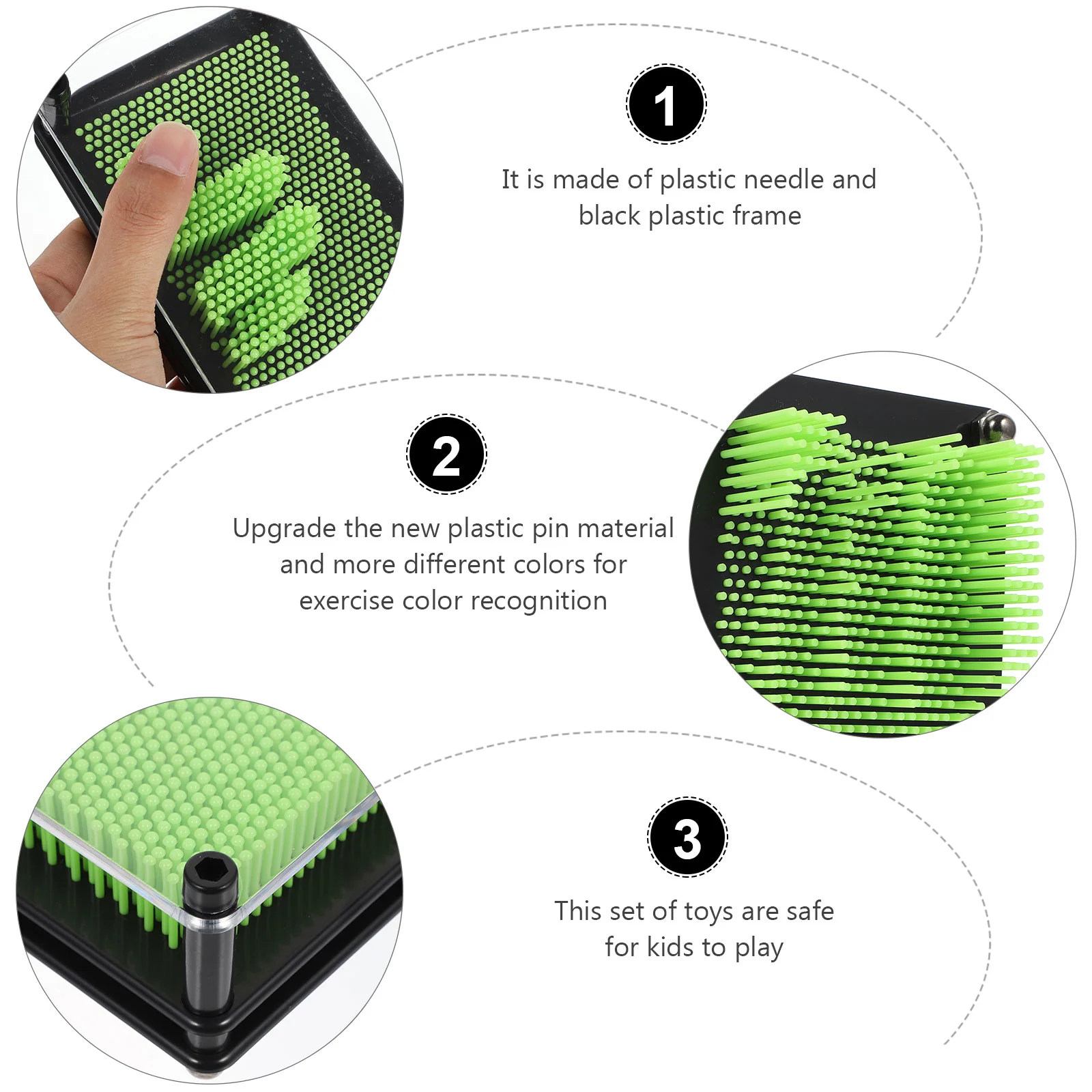 1

It is made of plastic needle and black plastic frame

2

Upgrade the new plastic pin material and more different colors for exercise color recognition

3

This set of toys are safe for kids to play