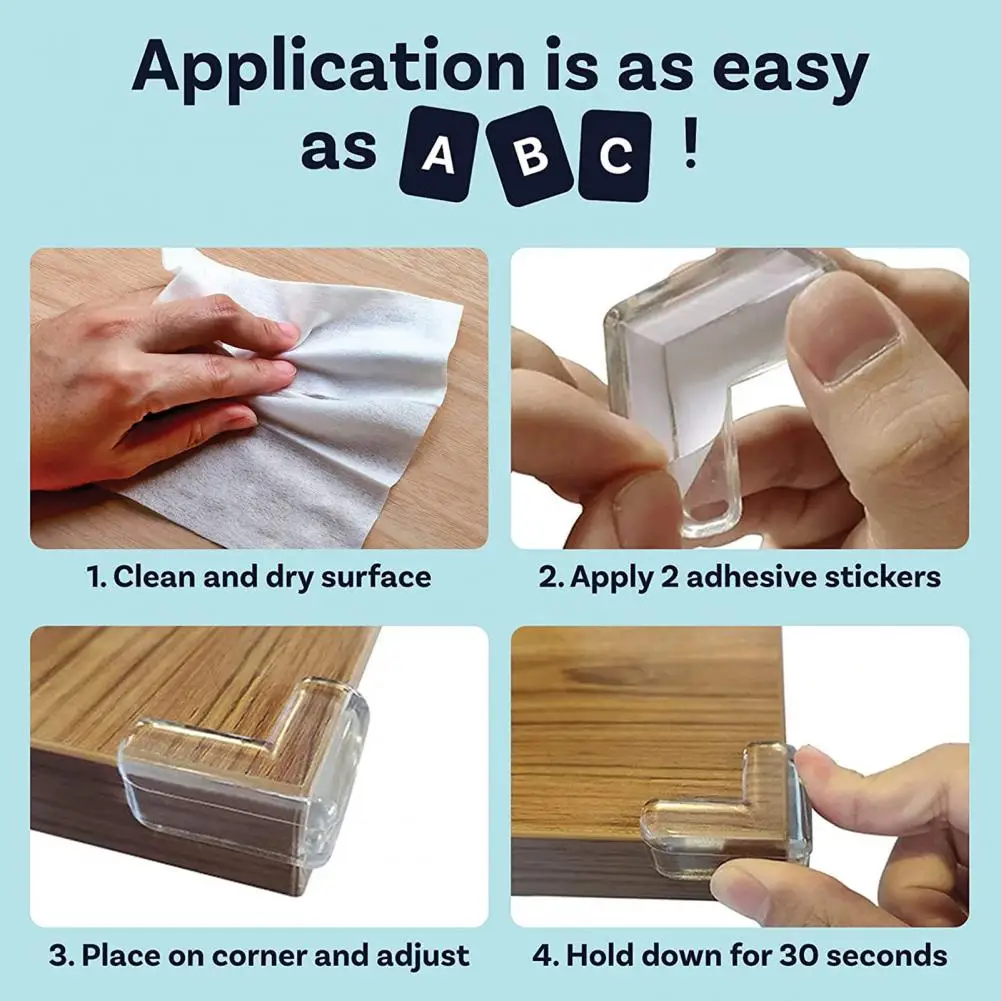 Application is as easy as A B C !

1. Clean and dry surface

2. Apply 2 adhesive stickers

3. Place on corner and adjust

4. Hold down for 30 seconds