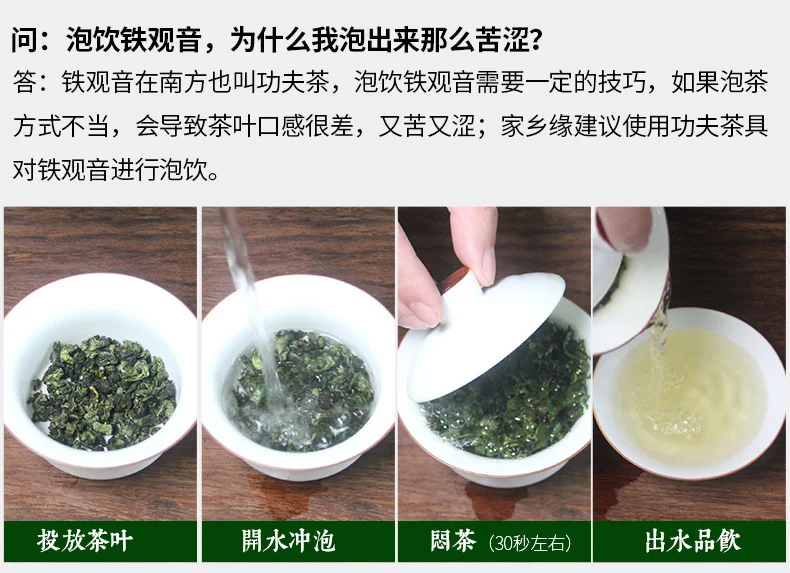 问：泡饮铁观音，为什么我泡出来那么苦涩？
答：铁观音在南方也叫功夫茶，泡饮铁观音需要一定的技巧，如果泡茶方式不当，会导致茶叶口感很差，又苦又涩；家乡缘建议使用功夫茶具对铁观音进行泡饮。

投放茶叶

開水冲泡

悶茶（30秒左右）

出水品飲