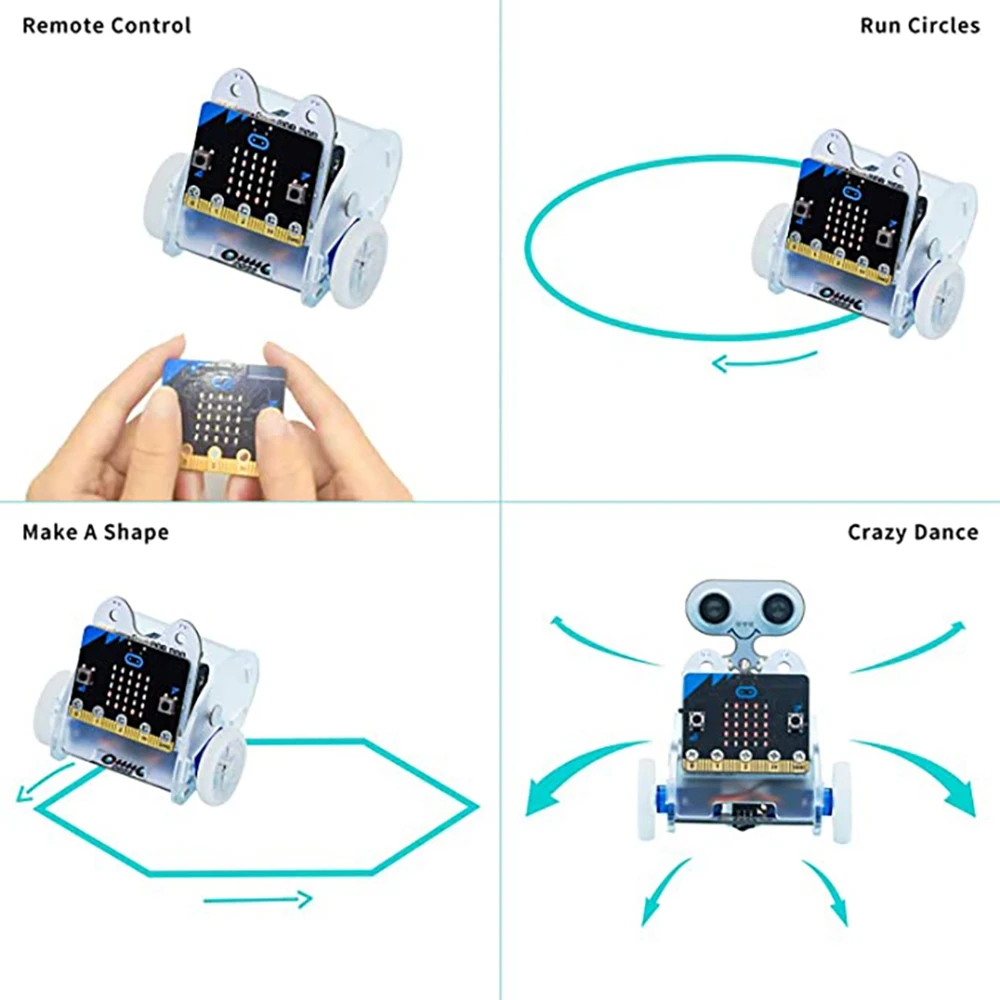 Remote Control

Run Circles

Make A Shape

Crazy Dance