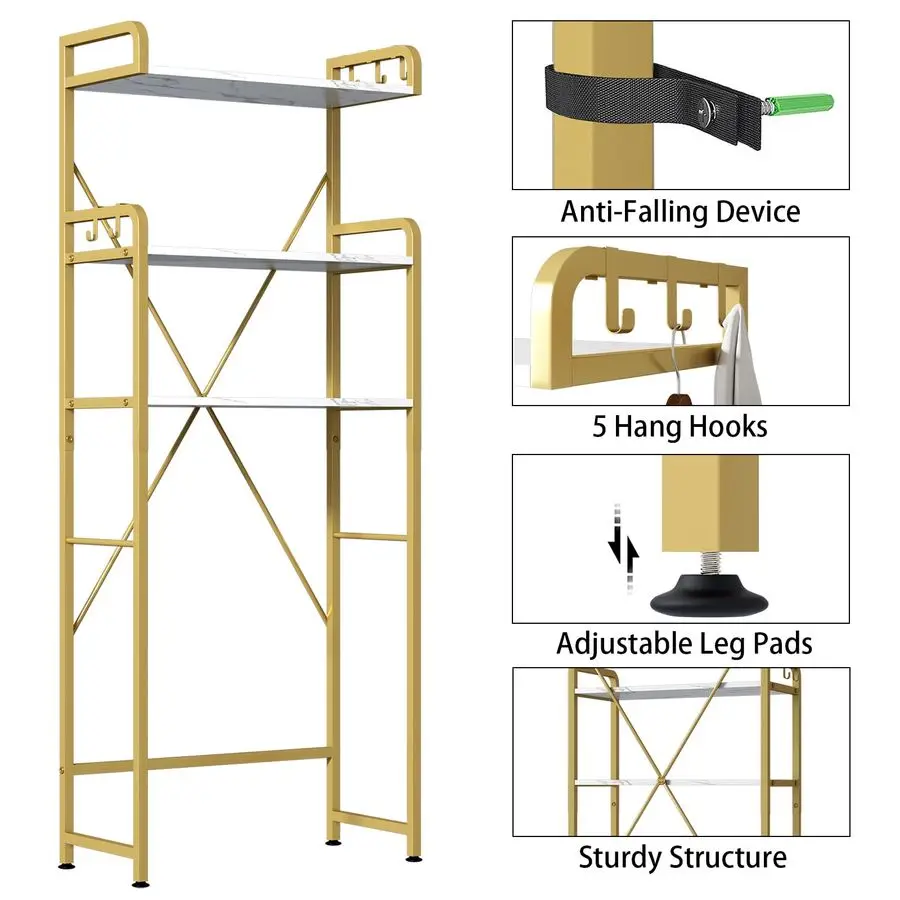 Anti-Falling Device

5 Hang Hooks

Adjustable Leg Pads

Sturdy Structure