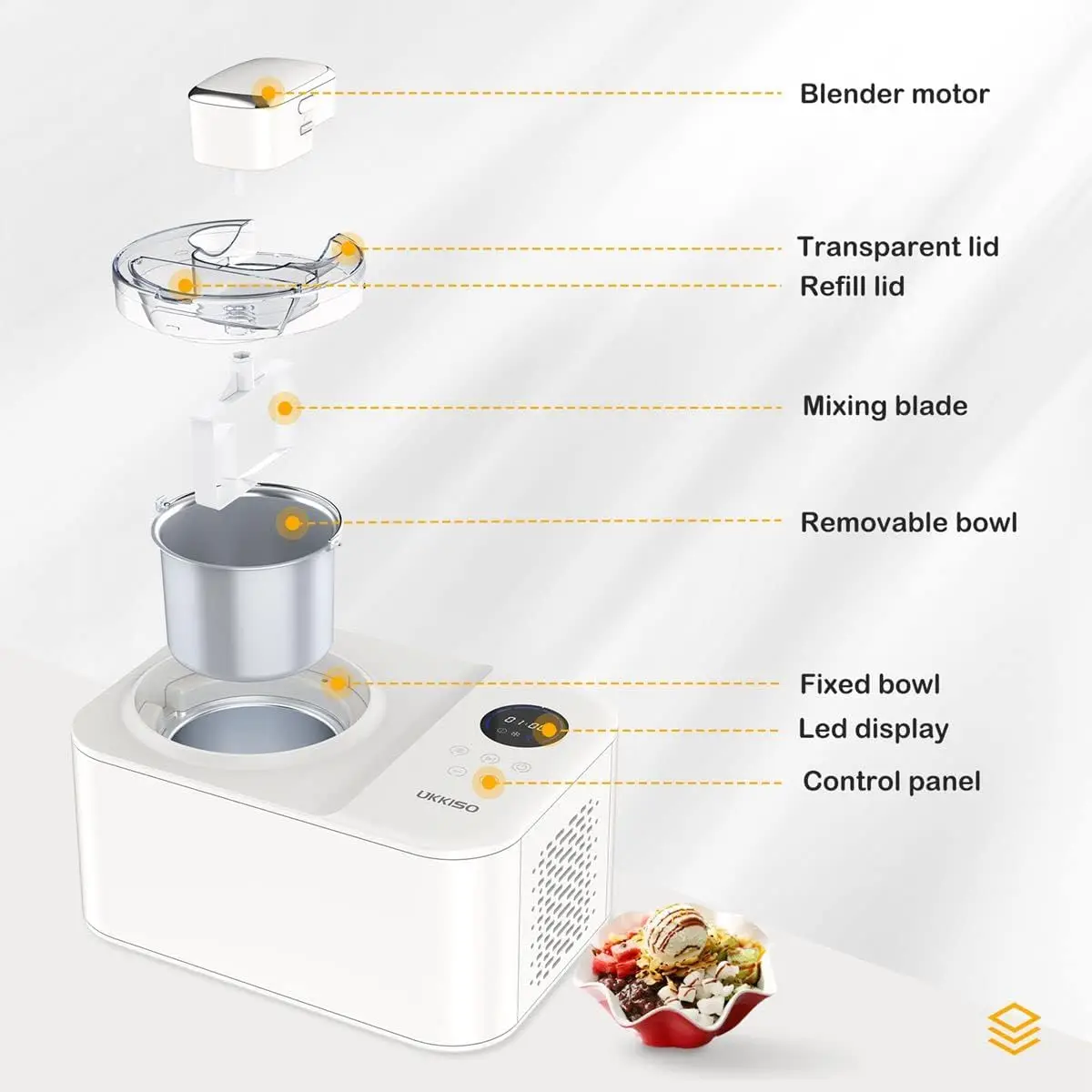 Blender motor

Transparent lid

Refill lid

Mixing blade

Removable bowl

Fixed bowl

Led display

Control panel

01:00

UKKISO