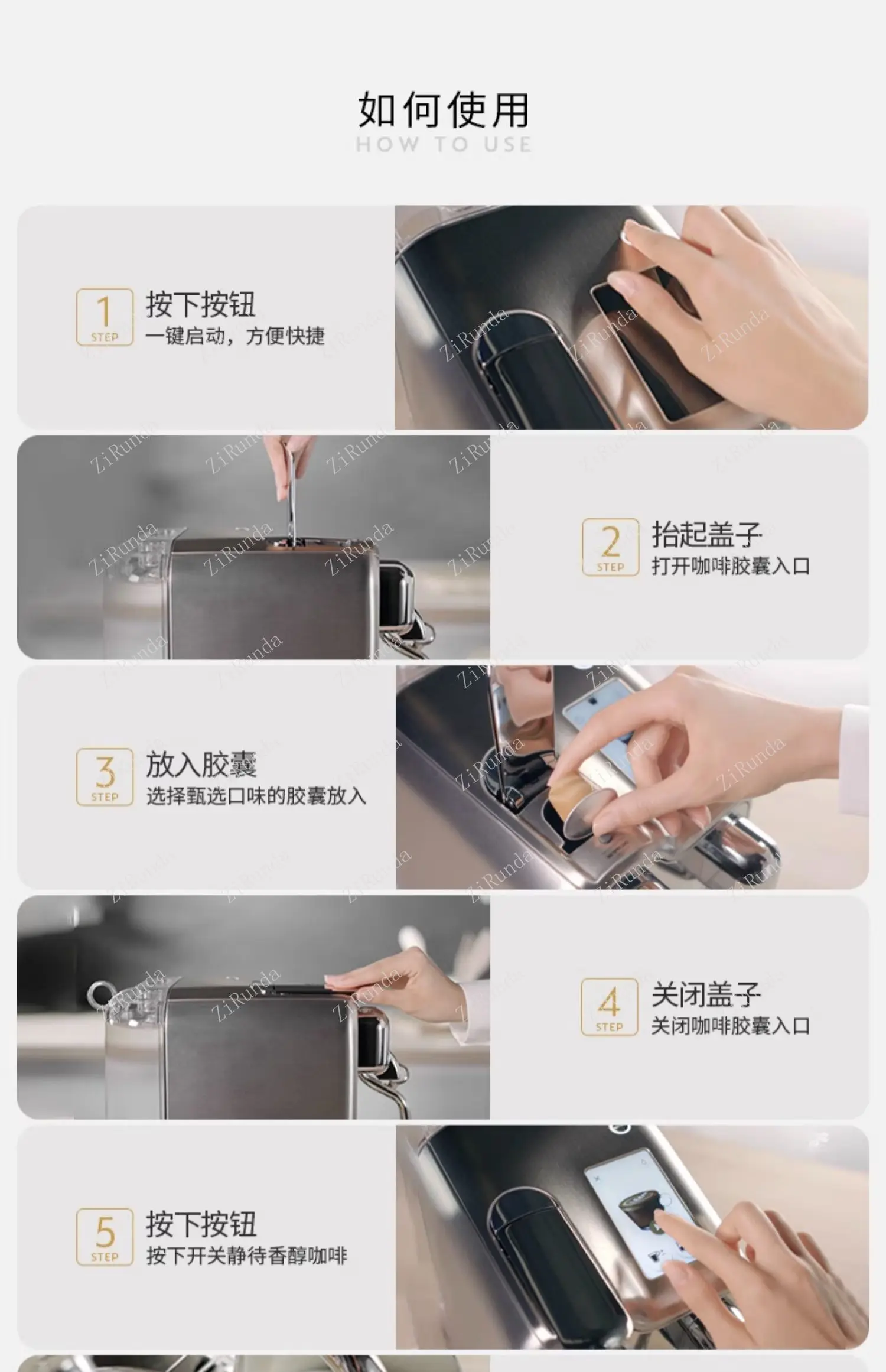 如何使用
HOW TO USE

1 STEP 按下按钮
一键启动，方便快捷

2 STEP 抬起盖子
打开咖啡胶囊入口

3 STEP 放入胶囊
选择甄选口味的胶囊放入

4 STEP 关闭盖子
关闭咖啡胶囊入口

5 STEP 按下按钮
按下开关静待香醇咖啡

ZiRunda