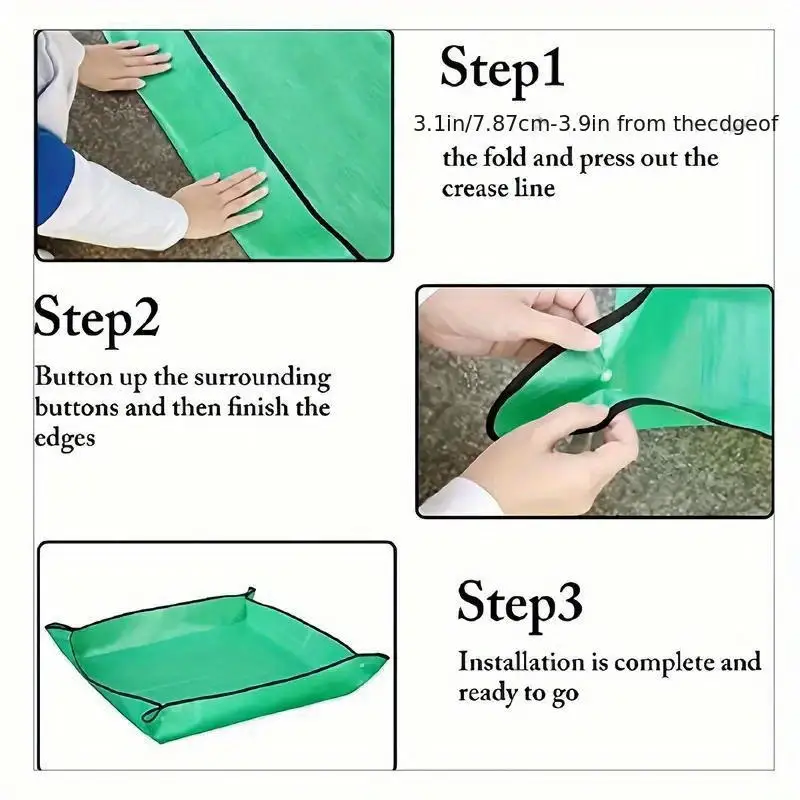 Step1

3.1in/7.87cm-3.9in from thecdgeof the fold and press out the crease line

Step2

Button up the surrounding buttons and then finish the edges

Step3

Installation is complete and ready to go