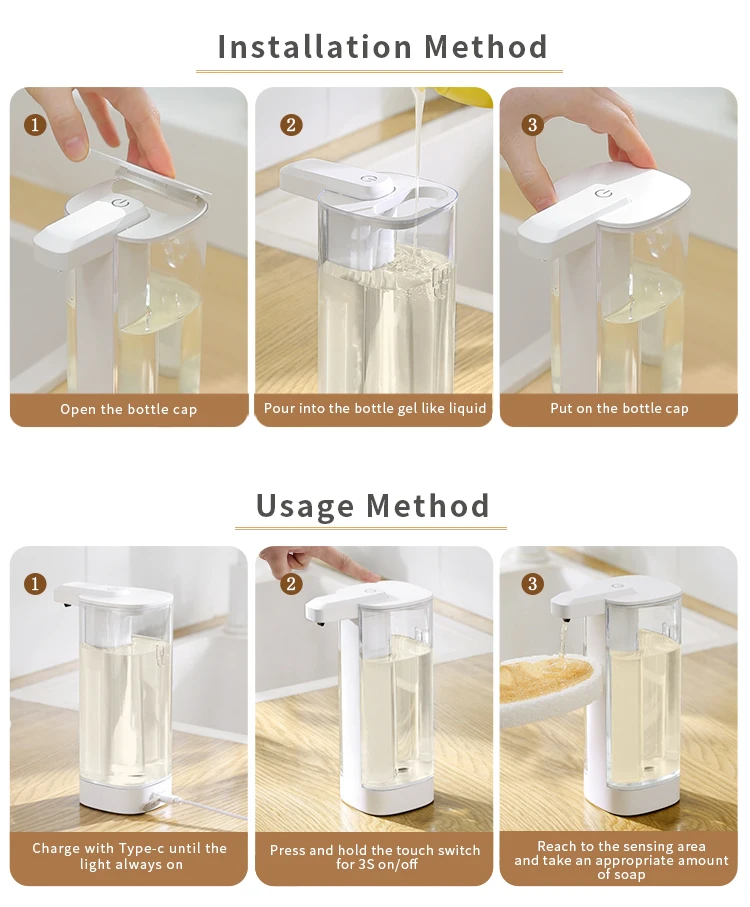 Installation Method

1

Open the bottle cap

2

Pour into the bottle gel like liquid

3

Put on the bottle cap

Usage Method

1

Charge with Type-c until the light always on

2

Press and hold the touch switch for 3S on/off

3

Reach to the sensing area and take an appropriate amount of soap