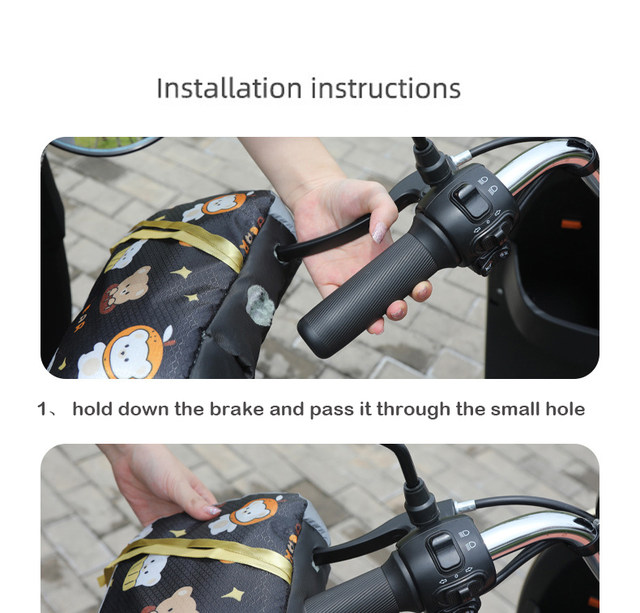 Installation instructions

1、 hold down the brake and pass it through the small hole