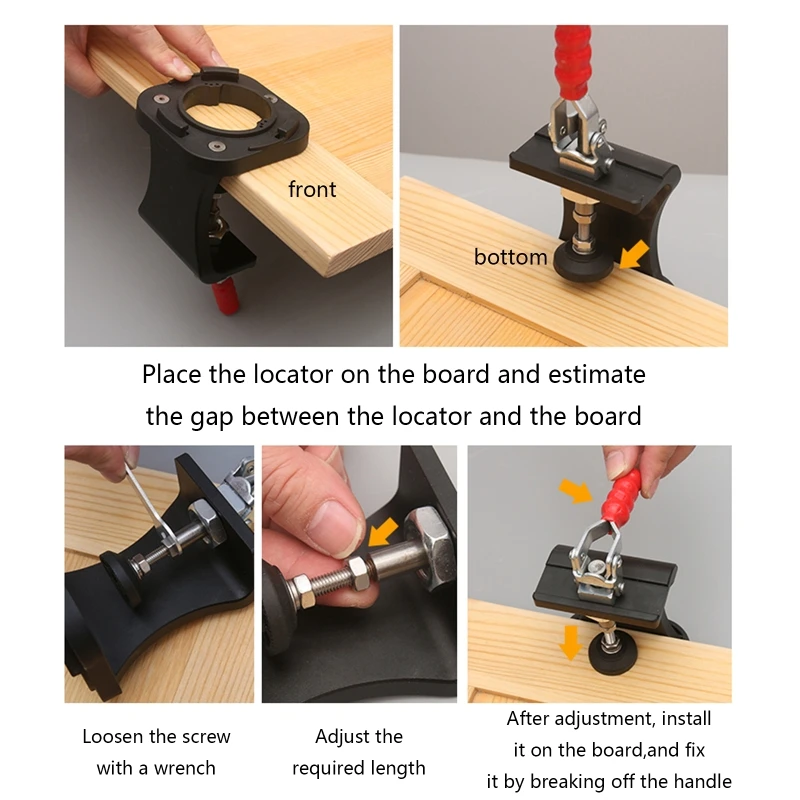 front

bottom

Place the locator on the board and estimate the gap between the locator and the board

Loosen the screw with a wrench

Adjust the required length

After adjustment, install it on the board,and fix it by breaking off the handle