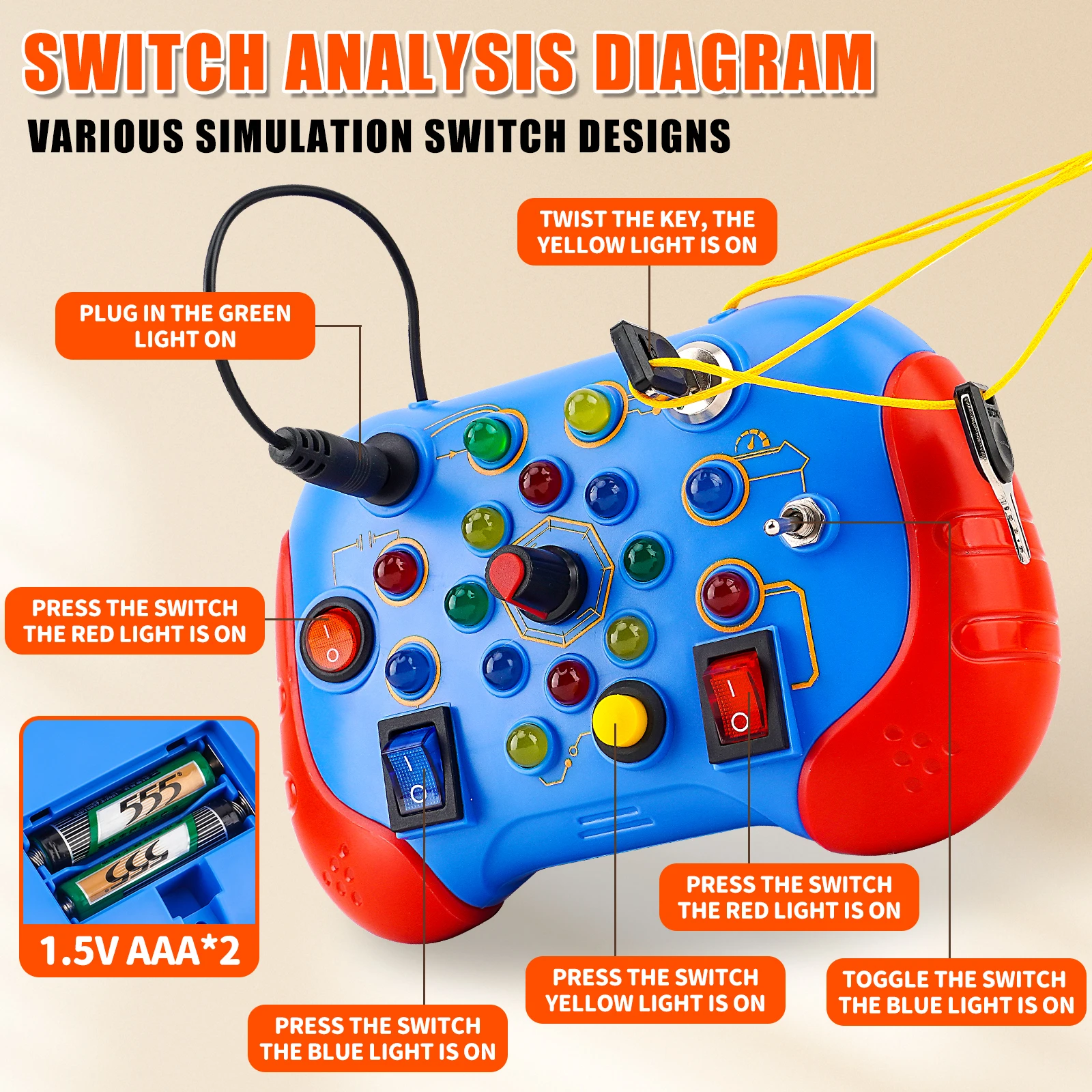 SWITCH ANALYSIS DIAGRAM

VARIOUS SIMULATION SWITCH DESIGNS

TWIST THE KEY, THE YELLOW LIGHT IS ON

PLUG IN THE GREEN LIGHT ON

PRESS THE SWITCH THE RED LIGHT IS ON

555

555

1.5V AAA*2

PRESS THE SWITCH THE RED LIGHT IS ON

PRESS THE SWITCH YELLOW LIGHT IS ON

TOGGLE THE SWITCH THE BLUE LIGHT IS ON

PRESS THE SWITCH THE BLUE LIGHT IS ON