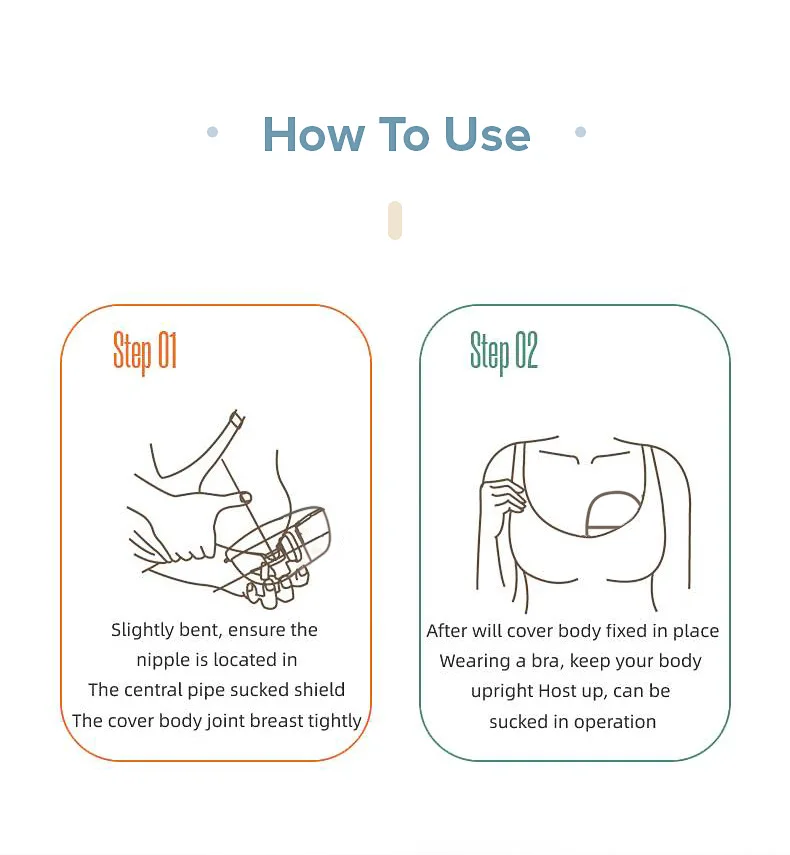 How To Use

Step 01

Slightly bent, ensure the nipple is located in
The central pipe sucked shield
The cover body joint breast tightly

Step 02

After will cover body fixed in place
Wearing a bra, keep your body upright Host up, can be sucked in operation