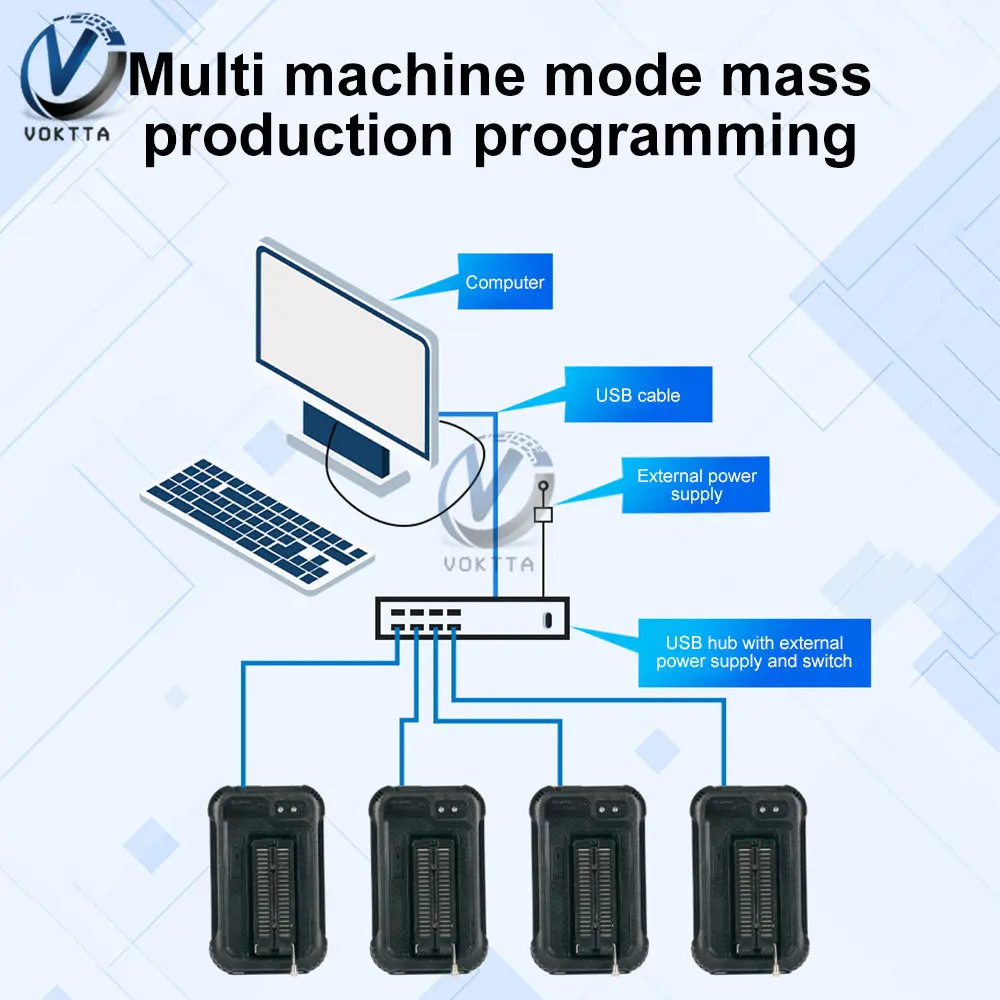 VOKTTA

Multi machine mode mass production programming

Computer

USB cable

External power supply

VOKTTA

USB hub with external power supply and switch